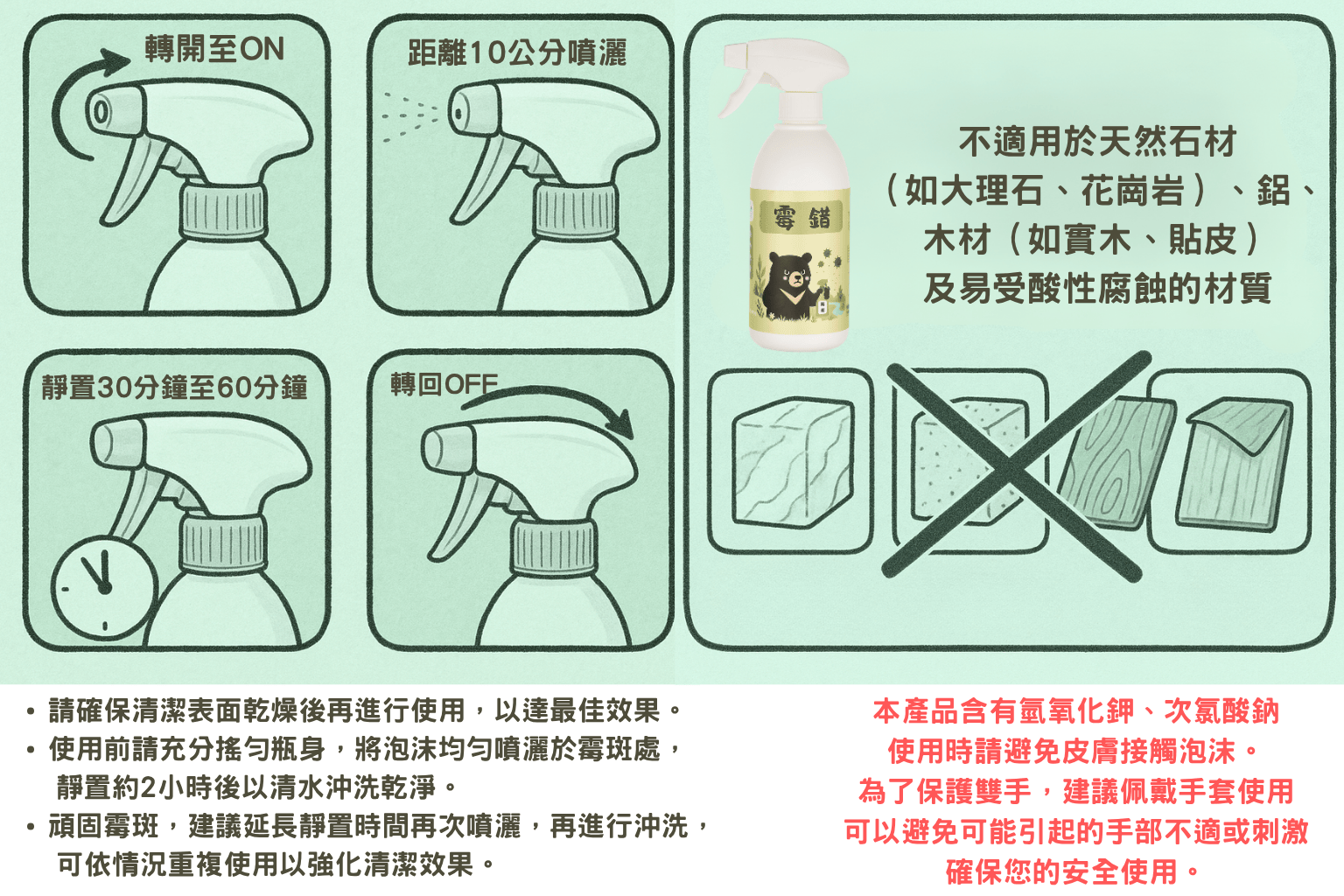 轉開至ON

距離10公分噴灑

靜置30分鐘至60分鐘

轉回OFF

霉錯

不適用於天然石材
（如大理石、花崗岩）、鋁、
木材（如實木、貼皮）
及易受酸性腐蝕的材質

• 請確保清潔表面乾燥後再進行使用，以達最佳效果。
• 使用前請充分搖勻瓶身，將泡沫均勻噴灑於霉斑處，靜置約2小時後以清水沖洗乾淨。
• 頑固霉斑，建議延長靜置時間再次噴灑，再進行沖洗，可依情況重複使用以強化清潔效果。

本產品含有氫氧化鉀、次氯酸鈉
使用時請避免皮膚接觸泡沫。
為了保護雙手，建議佩戴手套使用
可以避免可能引起的手部不適或刺激
確保您的安全使用。