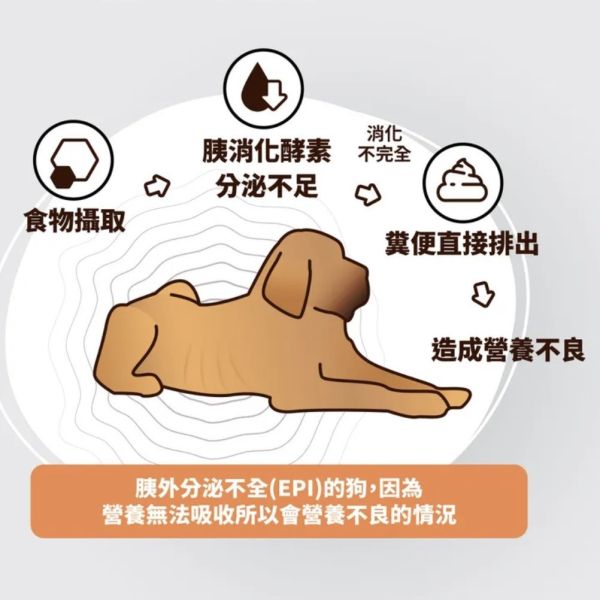 食物攝取

胰消化酵素
分泌不足

消化
不完全

糞便直接排出

造成營養不良

胰外分泌不全(EPI)的狗，因為
營養無法吸收所以會營養不良的情況