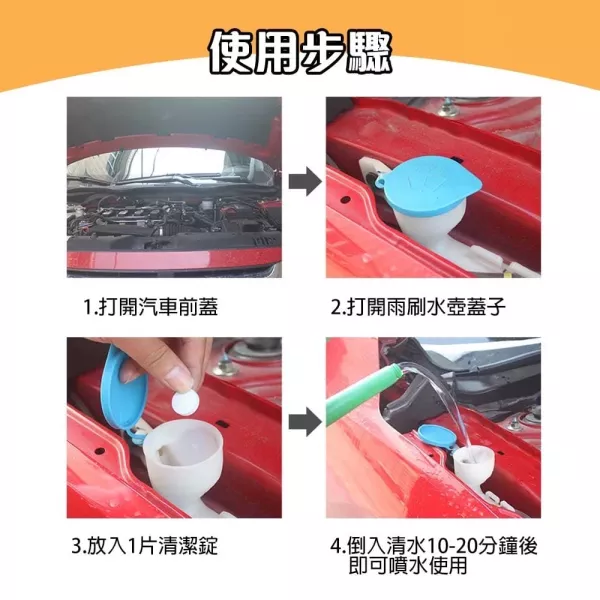 使用步驟

1.打開汽車前蓋

2.打開雨刷水壺蓋子

3.放入1片清潔錠

4.倒入清水10-20分鐘後即可噴水使用