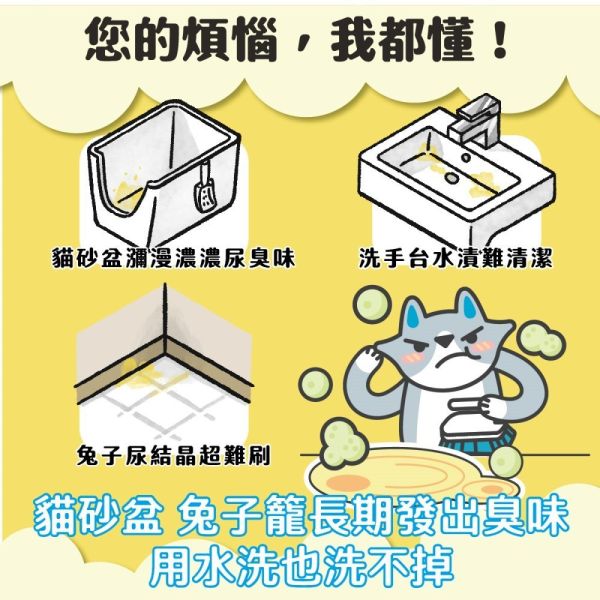 您的煩惱，我都懂！

貓砂盆瀰漫濃濃尿臭味

洗手台水漬難清潔

兔子尿結晶超難刷

貓砂盆 兔子籠長期發出臭味
用水洗也洗不掉