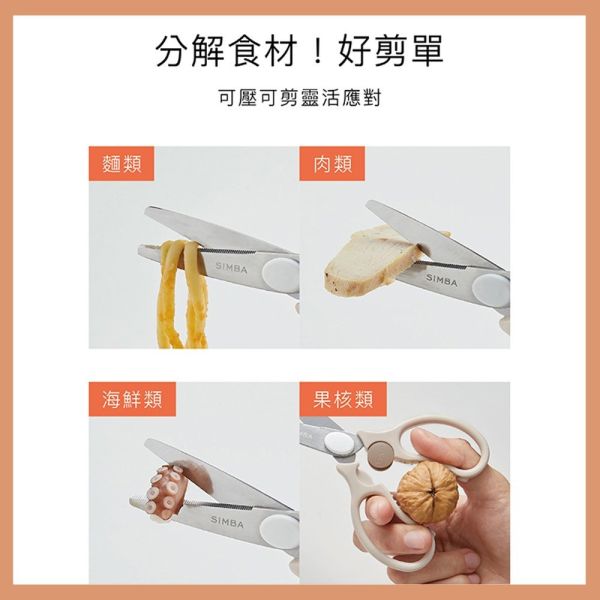 分解食材！好剪單

可壓可剪靈活應對

麵類

SIMBA

肉類

SIMBA

海鮮類

SIMBA

果核類