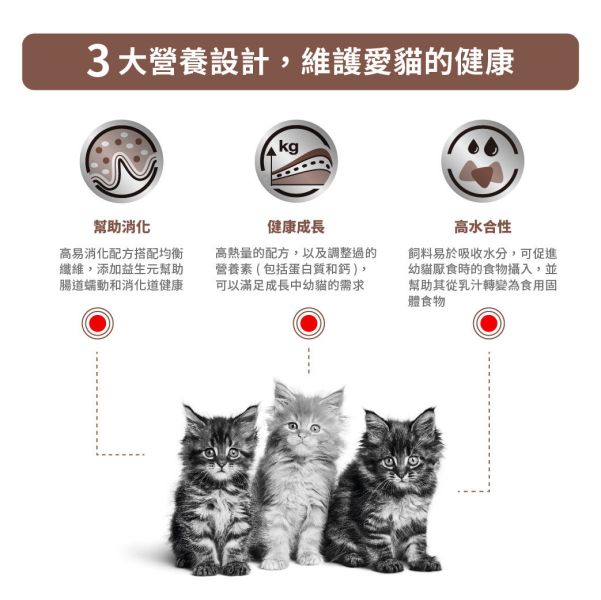 3 大營養設計，維護愛貓的健康

kg

幫助消化

高易消化配方搭配均衡纖維，添加益生元幫助腸道蠕動和消化道健康

健康成長

高熱量的配方，以及調整過的營養素（包括蛋白質和鈣），可以滿足成長中幼貓的需求

高水合性

飼料易於吸收水分，可促進幼貓厭食時的食物攝入，並幫助其從乳汁轉變為食用固體食物