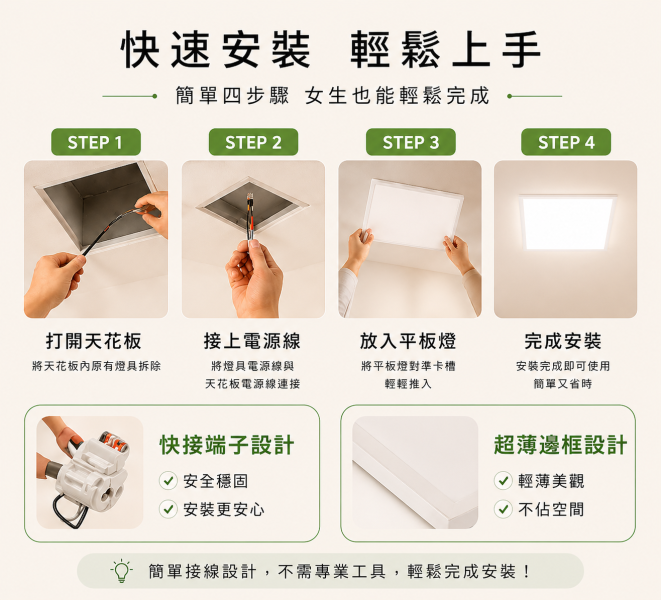 快速安裝 輕鬆上手

簡單四步驟 女生也能輕鬆完成

STEP 1

打開天花板

將天花板內原有燈具拆除

STEP 2

接上電源線

將燈具電源線與天花板電源線連接

STEP 3

放入平板燈

將平板燈對準卡槽輕輕推入

STEP 4

完成安裝

安裝完成即可使用簡單又省時

快接端子設計

✓ 安全穩固

✓ 安裝更安心

超薄邊框設計

✓ 輕薄美觀

✓ 不佔空間

簡單接線設計，不需專業工具，輕鬆完成安裝！