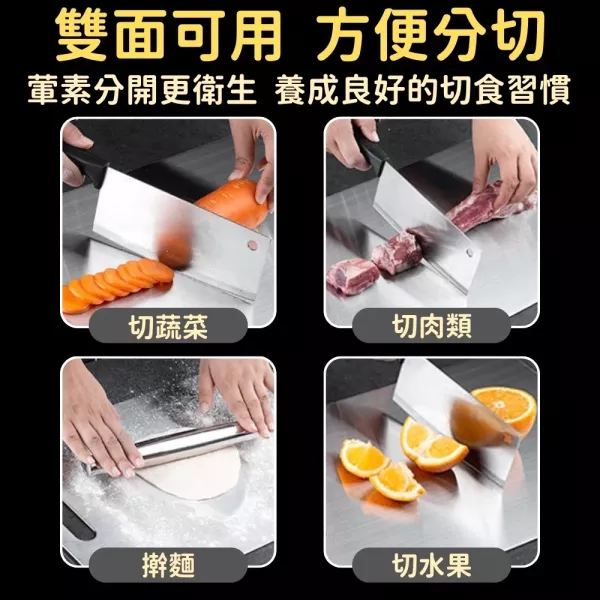 雙面可用 方便分切

葷素分開更衛生 養成良好的切食習慣

切蔬菜

切肉類

擀麵

切水果