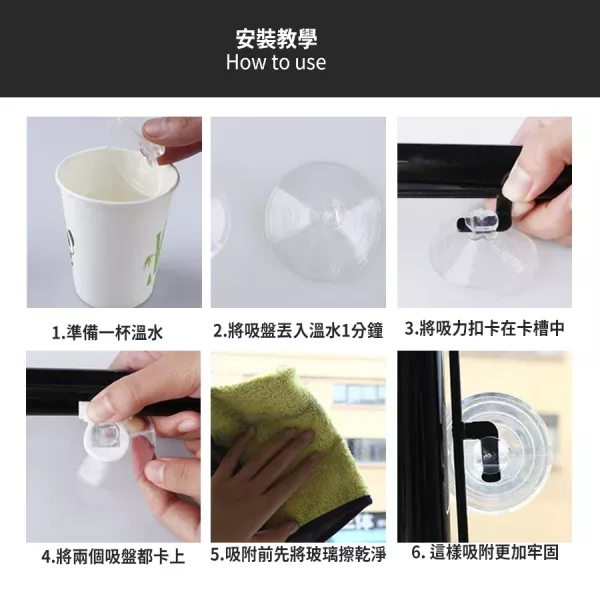 安裝教學
How to use

1.準備一杯溫水

2.將吸盤丟入溫水1分鐘

3.將吸力扣卡在卡槽中

4.將兩個吸盤都卡上

5.吸附前先將玻璃擦乾淨

6. 這樣吸附更加牢固