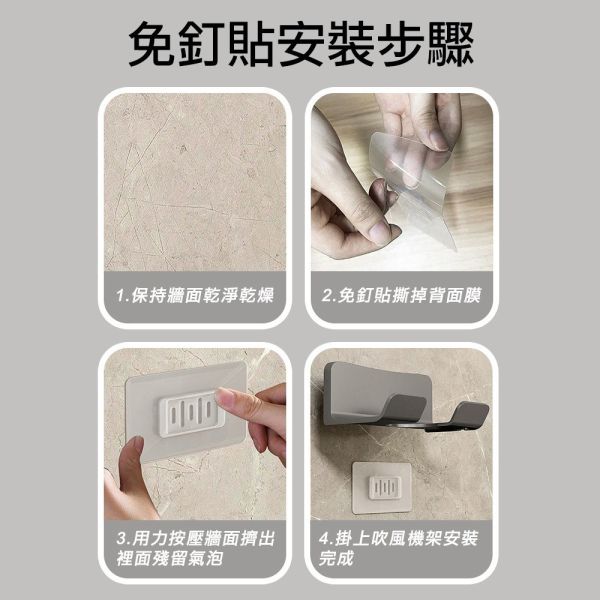 免釘貼安裝步驟

1.保持牆面乾淨乾燥

2.免釘貼撕掉背面膜

3.用力按壓牆面擠出裡面殘留氣泡

4.掛上吹風機架安裝完成