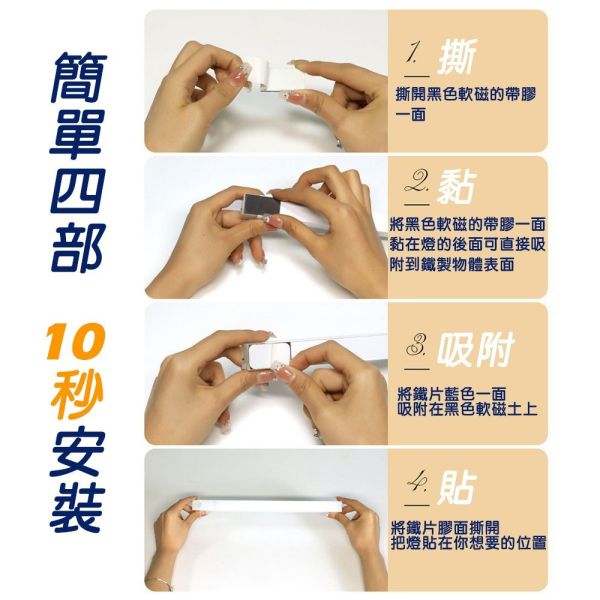 簡單四部

10秒安裝

1. 撕

撕開黑色軟磁的帶膠一面

2. 黏

將黑色軟磁的帶膠一面黏在燈的後面可直接吸附到鐵製物體表面

3. 吸附

將鐵片藍色一面吸附在黑色軟磁土上

4. 貼

將鐵片膠面撕開把燈貼在你想要的位置