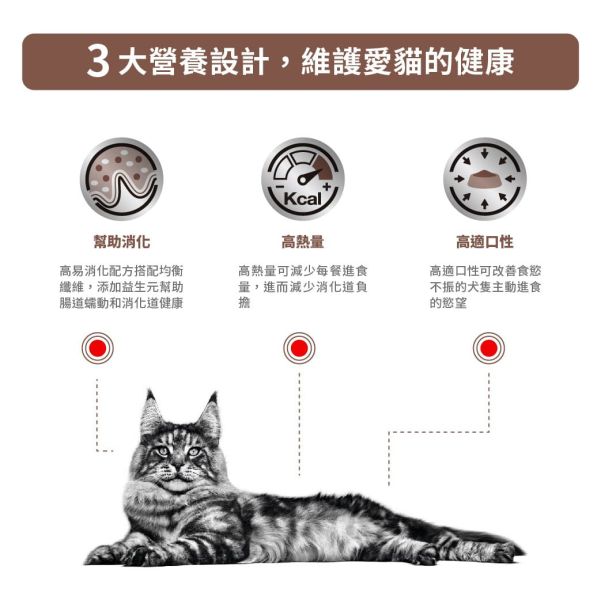 3 大營養設計，維護愛貓的健康

Kcal

幫助消化

高易消化配方搭配均衡纖維，添加益生元幫助腸道蠕動和消化道健康

高熱量

高熱量可減少每餐進食量，進而減少消化道負擔

高適口性

高適口性可改善食慾不振的犬隻主動進食的慾望