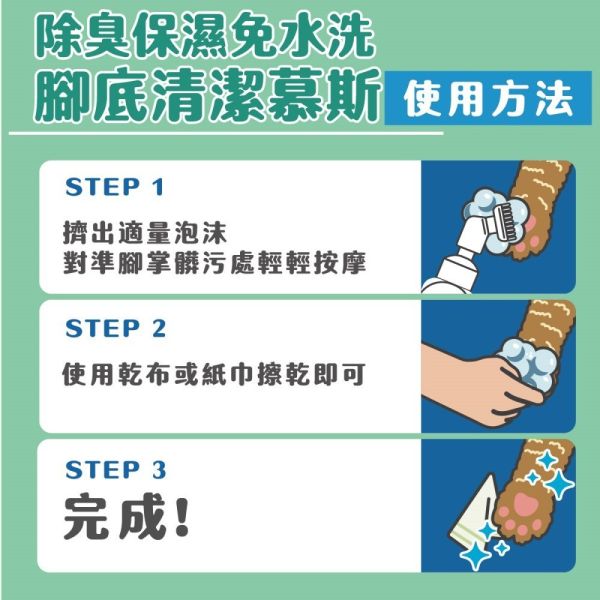 除臭保濕免水洗
腳底清潔慕斯

使用方法

STEP 1

擠出適量泡沫
對準腳掌髒污處輕輕按摩

STEP 2

使用乾布或紙巾擦乾即可

STEP 3

完成!