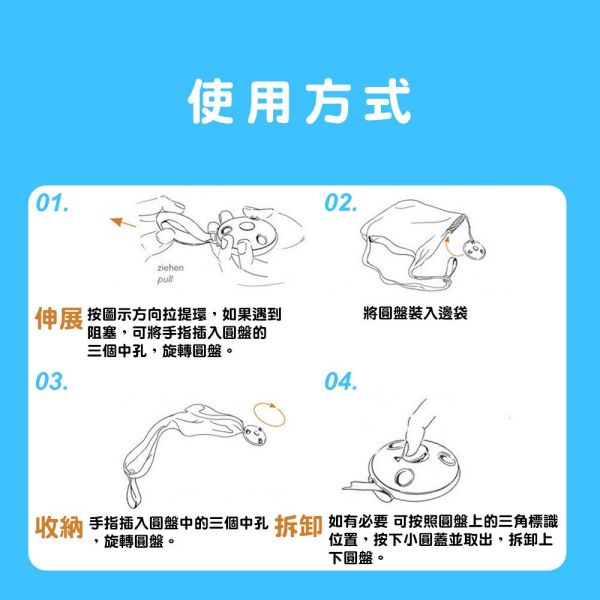 使用方式

01.

ziehen
pull

伸展 按圖示方向拉提環，如果遇到阻塞，可將手指插入圓盤的三個中孔，旋轉圓盤。

02.

將圓盤裝入邊袋

03.

收納 手指插入圓盤中的三個中孔，旋轉圓盤。

04.

拆卸 如有必要 可按照圓盤上的三角標識位置，按下小圓蓋並取出，拆卸上下圓盤。