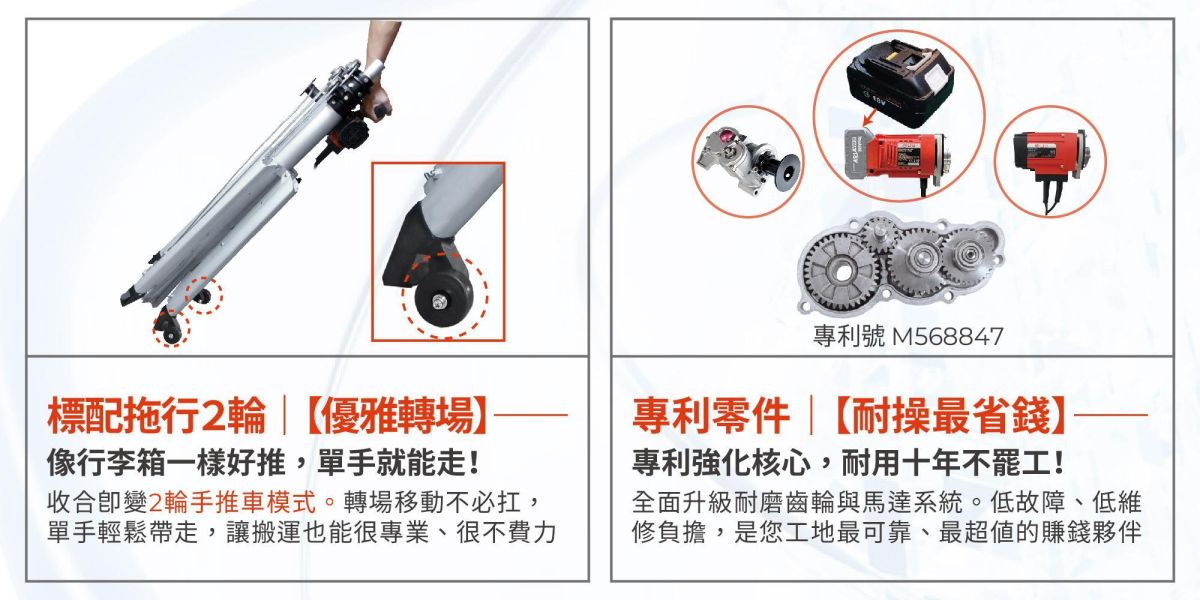 標配拖行2輪｜【優雅轉場】

像行李箱一樣好推，單手就能走！

收合即變2輪手推車模式。轉場移動不必扛，單手輕鬆帶走，讓搬運也能很專業、很不費力

專利號 M568847

專利零件｜【耐操最省錢】

專利強化核心，耐用十年不罷工！

全面升級耐磨齒輪與馬達系統。低故障、低維修負擔，是您工地最可靠、最超值的賺錢夥伴