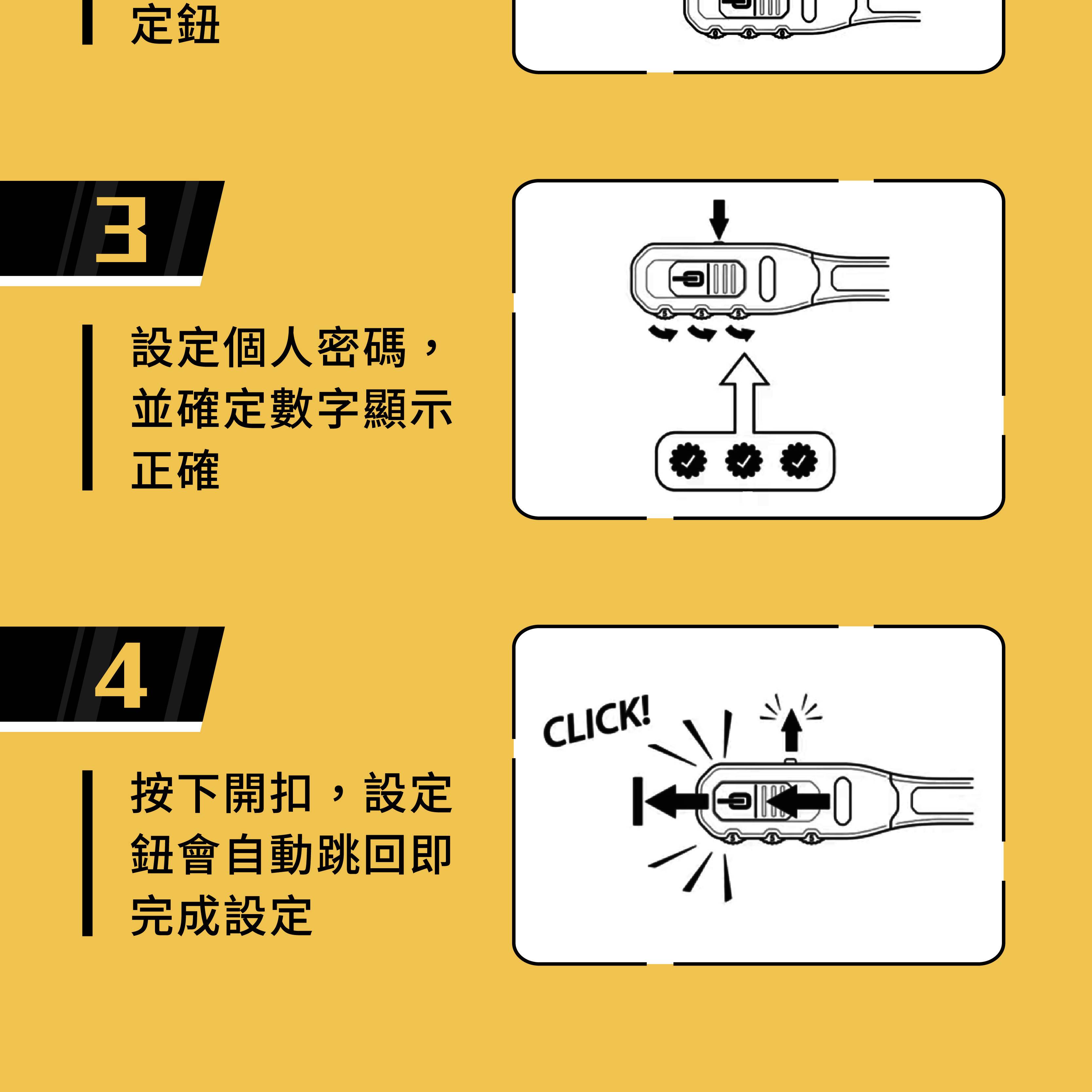 定鈕

3

設定個人密碼，並確定數字顯示正確

4

按下開扣，設定鈕會自動跳回即完成設定

CLICK!