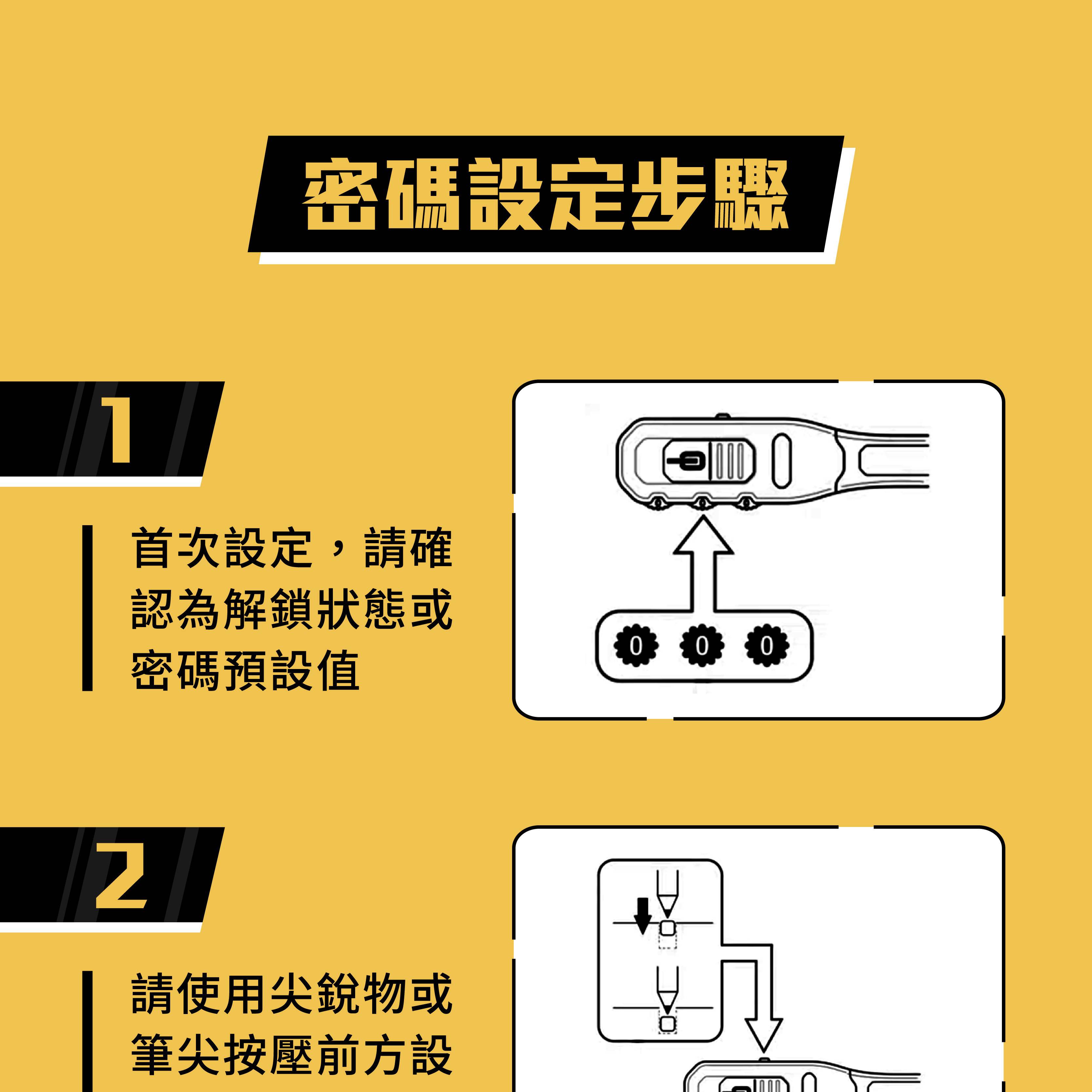 密碼設定步驟

1

首次設定，請確認為解鎖狀態或密碼預設值

0 0 0

2

請使用尖銳物或筆尖按壓前方設