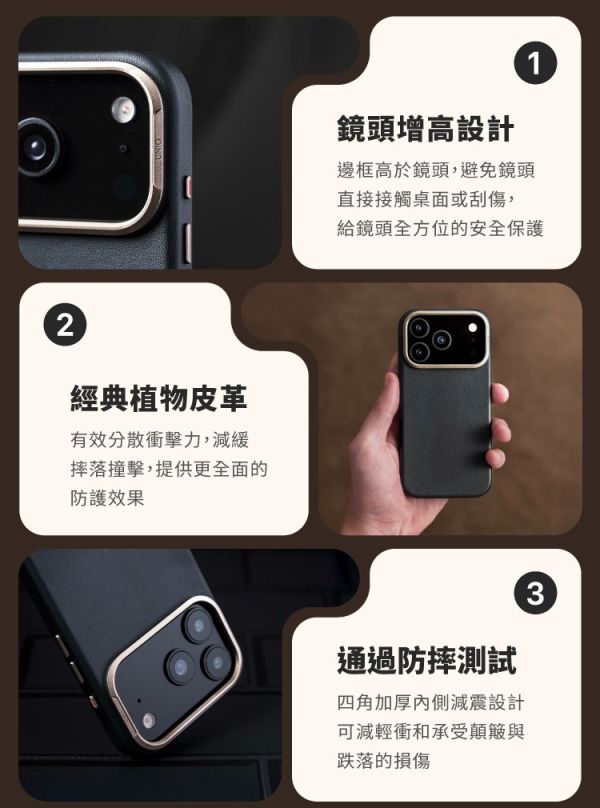 UNIQ

1

鏡頭增高設計

邊框高於鏡頭，避免鏡頭直接接觸桌面或刮傷，給鏡頭全方位的安全保護

2

經典植物皮革

有效分散衝擊力，減緩摔落撞擊，提供更全面的防護效果

3

通過防摔測試

四角加厚內側減震設計可減輕衝和承受顛簸與跌落的損傷