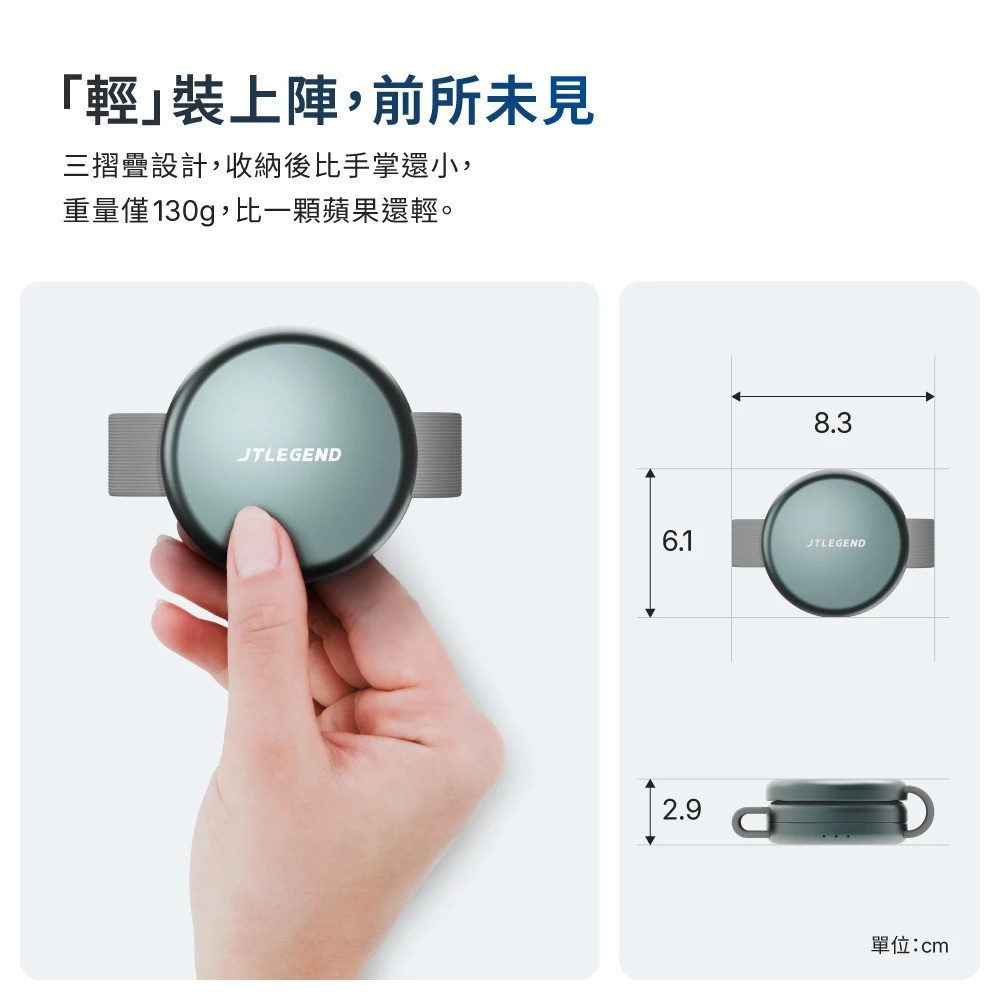 「輕」裝上陣，前所未見

三摺疊設計，收納後比手掌還小，
重量僅130g，比一顆蘋果還輕。

JTLEGEND

8.3

6.1

JTLEGEND

2.9

單位：cm