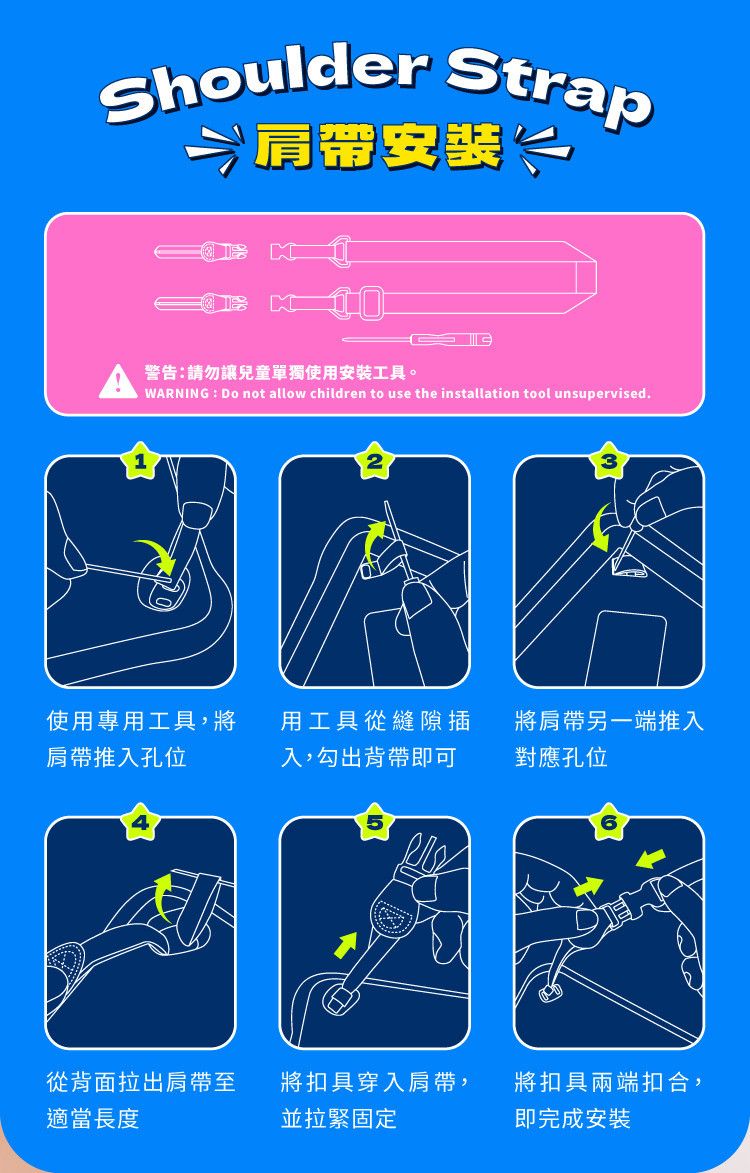 Shoulder Strap
肩帶安裝

警告：請勿讓兒童單獨使用安裝工具。
WARNING : Do not allow children to use the installation tool unsupervised.

1

使用專用工具，將肩帶推入孔位

2

用工具從縫隙插入，勾出背帶即可

3

將肩帶另一端推入對應孔位

4

從背面拉出肩帶至適當長度

5

將扣具穿入肩帶，並拉緊固定

6

將扣具兩端扣合，即完成安裝