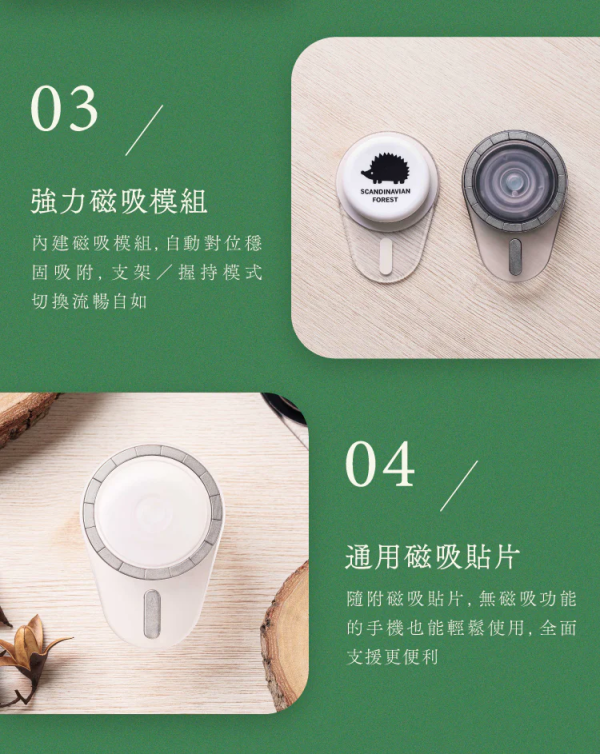 03

強力磁吸模組

內建磁吸模組，自動對位穩固吸附，支架／握持模式切換流暢自如

SCANDINAVIAN FOREST

04

通用磁吸貼片

隨附磁吸貼片，無磁吸功能的手機也能輕鬆使用，全面支援更便利