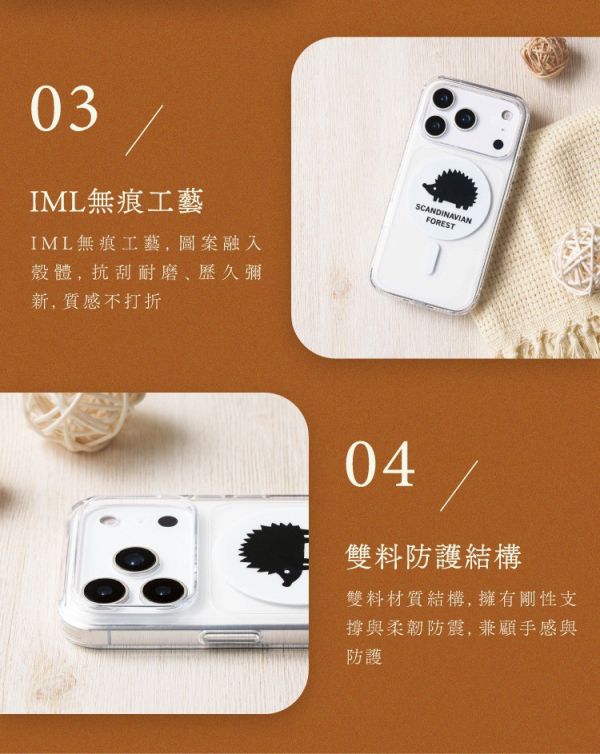 03

IML無痕工藝

IML無痕工藝，圖案融入殼體，抗刮耐磨、歷久彌新，質感不打折

SCANDINAVIAN FOREST

04

雙料防護結構

雙料材質結構，擁有剛性支撐與柔韌防震，兼顧手感與防護