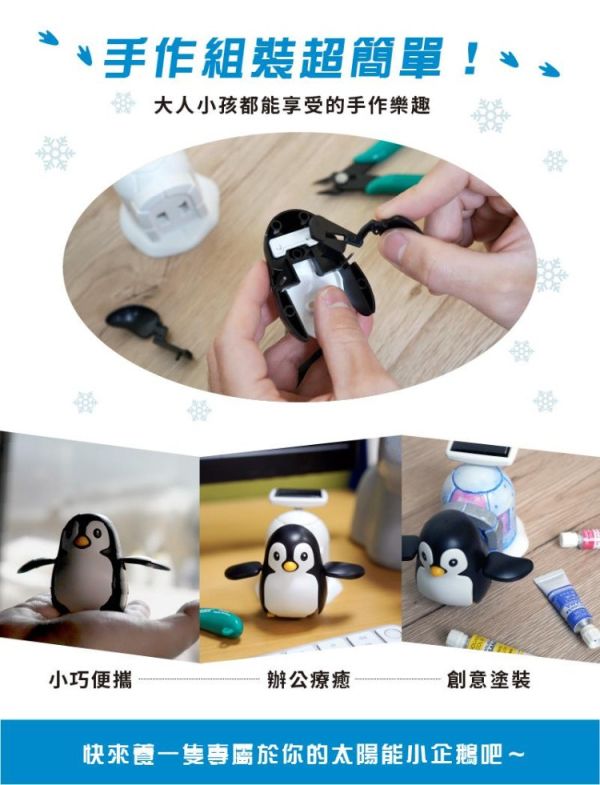 手作組裝超簡單！

大人小孩都能享受的手作樂趣

小巧便攜 辦公療癒 創意塗裝

快來養一隻專屬於你的太陽能小企鵝吧～