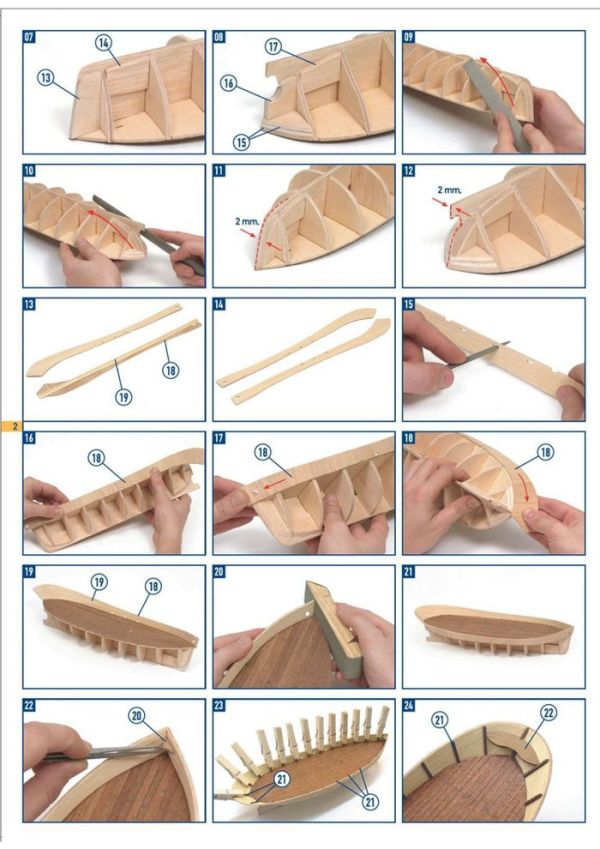 07
14
13
08
17
16
15
09
10
11
2 mm.
12
2 mm.
13
18
19
14
15
2
16
18
17
18
18
18
19
19
18
20
21
22
20
23
21
21
24
21
22