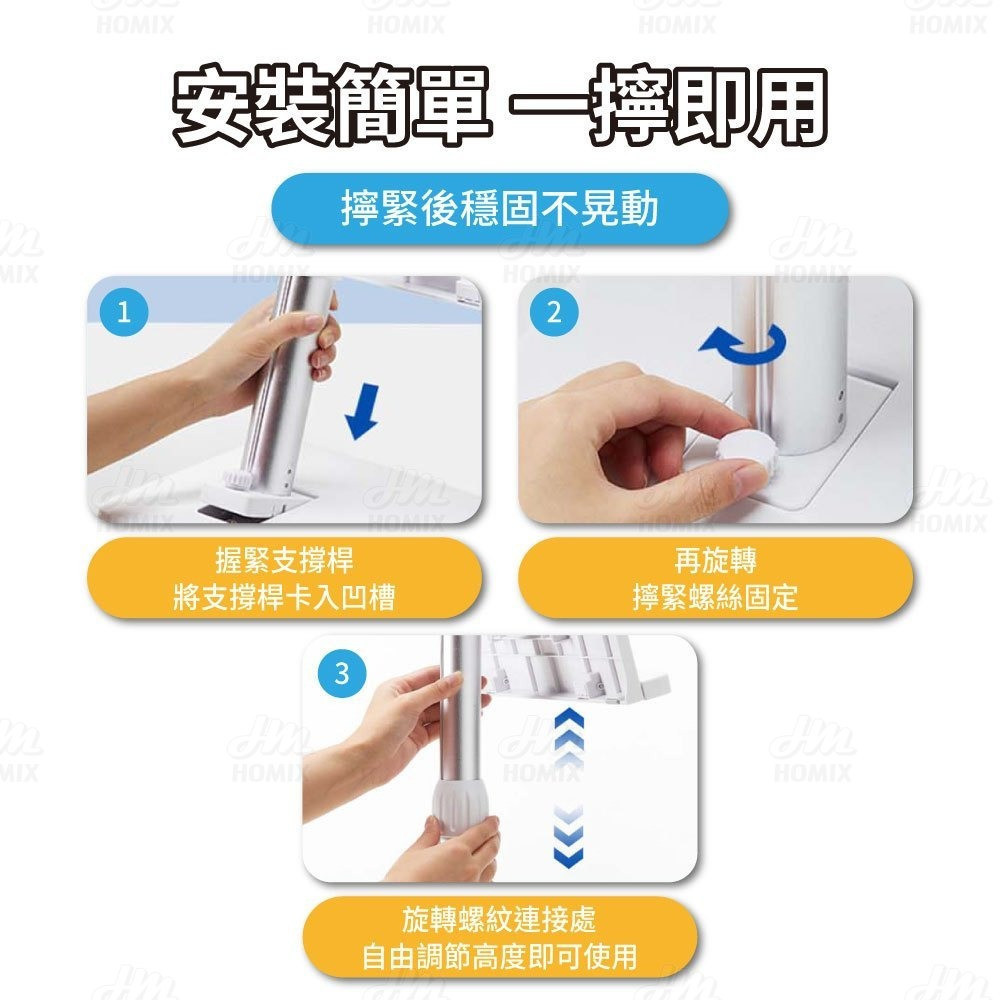 HOMIX

安裝簡單 一擰即用

擰緊後穩固不晃動

1

握緊支撐桿
將支撐桿卡入凹槽

2

再旋轉
擰緊螺絲固定

3

旋轉螺紋連接處
自由調節高度即可使用