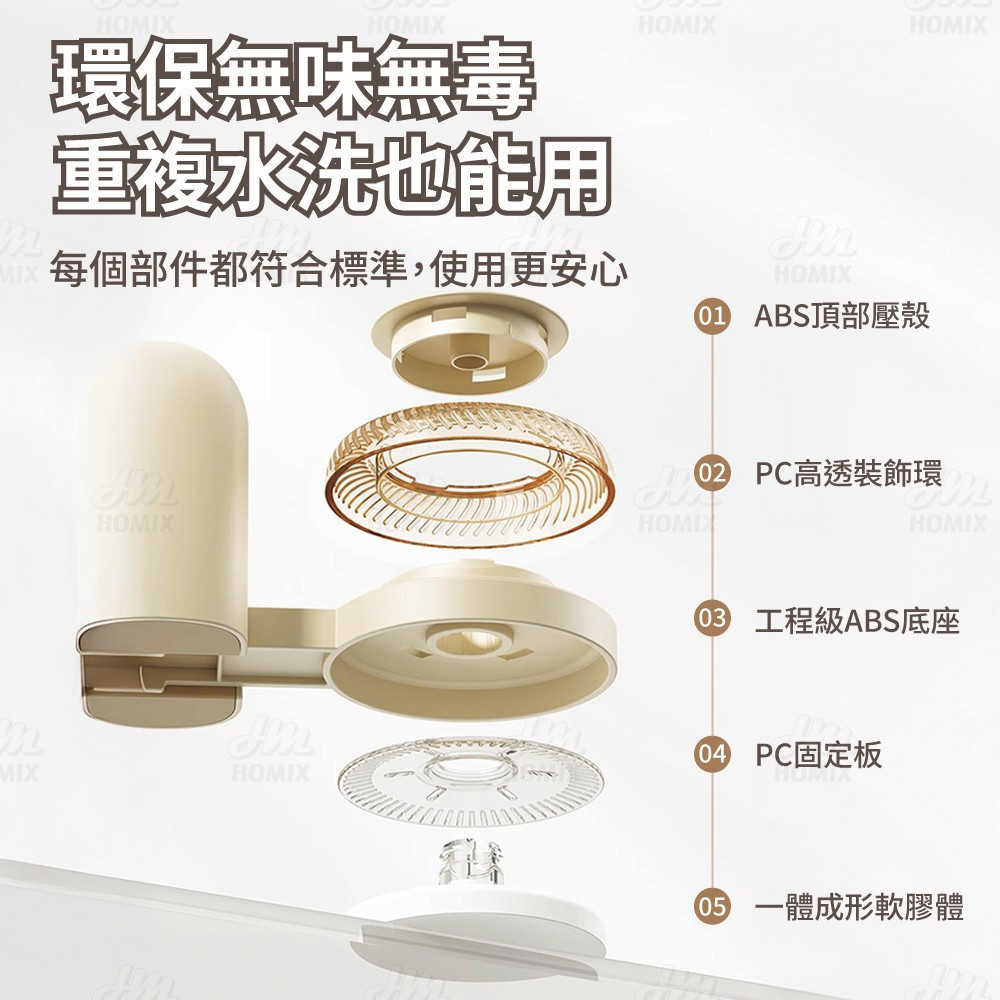 環保無味無毒
重複水洗也能用

每個部件都符合標準,使用更安心

01 ABS頂部壓殼

02 PC高透裝飾環

03 工程級ABS底座

04 PC固定板

05 一體成形軟膠體

HOMIX