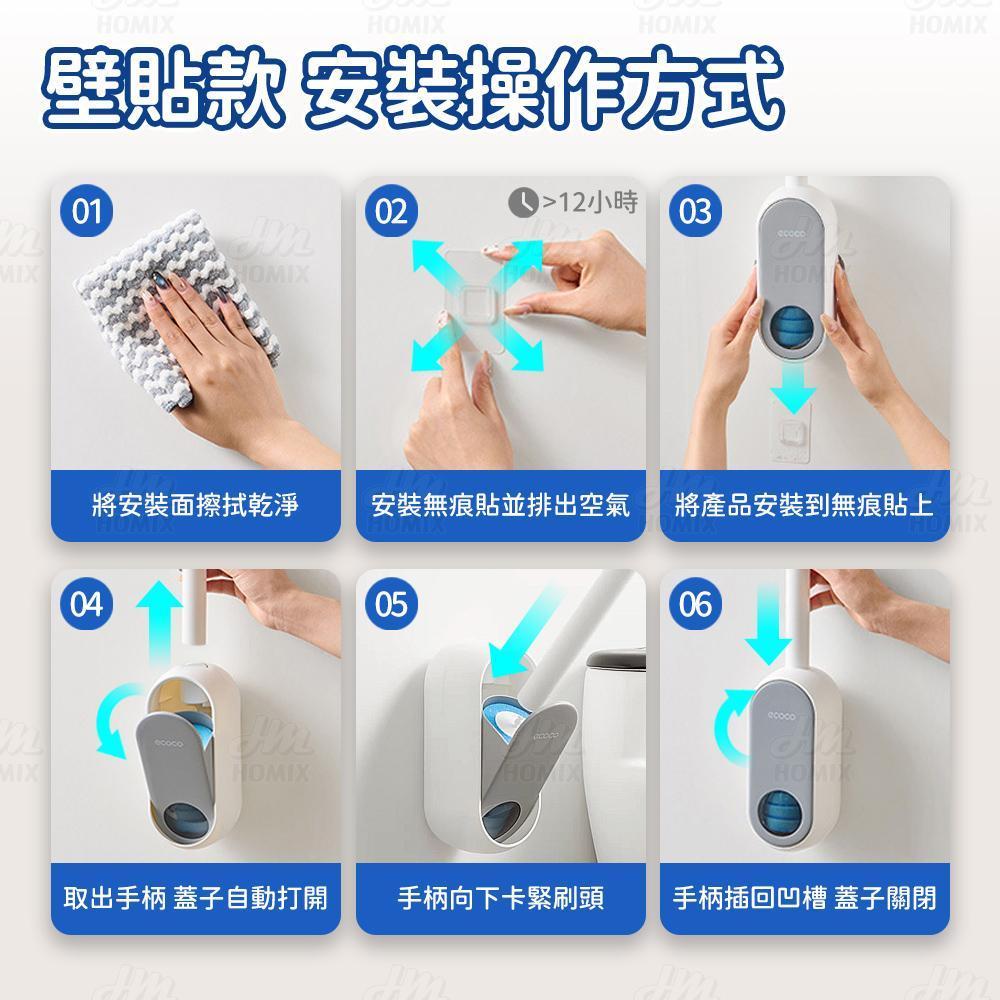 壁貼款 安裝操作方式

01
將安裝面擦拭乾淨

02
>12小時
安裝無痕貼並排出空氣

03
ecoco
將產品安裝到無痕貼上

04
ecoco
取出手柄 蓋子自動打開

05
ecoco
手柄向下卡緊刷頭

06
ecoco
手柄插回凹槽 蓋子關閉

HOMIX