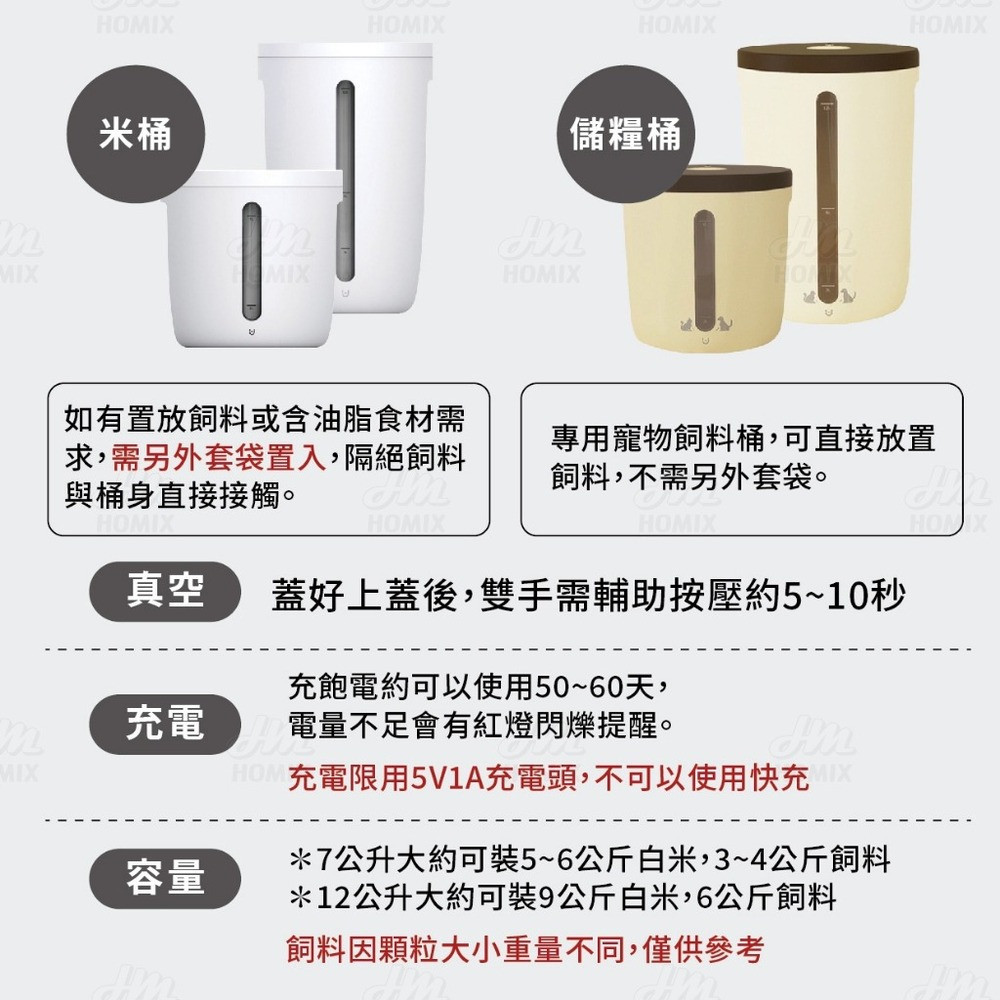 HOMIX HOMIX HOMIX HOMIX

米桶

儲糧桶

如有置放飼料或含油脂食材需求，需另外套袋置入，隔絕飼料與桶身直接接觸。

專用寵物飼料桶，可直接放置飼料，不需另外套袋。

真空

蓋好上蓋後，雙手需輔助按壓約5~10秒

充電

充飽電約可以使用50~60天，
電量不足會有紅燈閃爍提醒。

充電限用5V1A充電頭，不可以使用快充

容量

＊7公升大約可裝5~6公斤白米，3~4公斤飼料
＊12公升大約可裝9公斤白米，6公斤飼料

飼料因顆粒大小重量不同，僅供參考