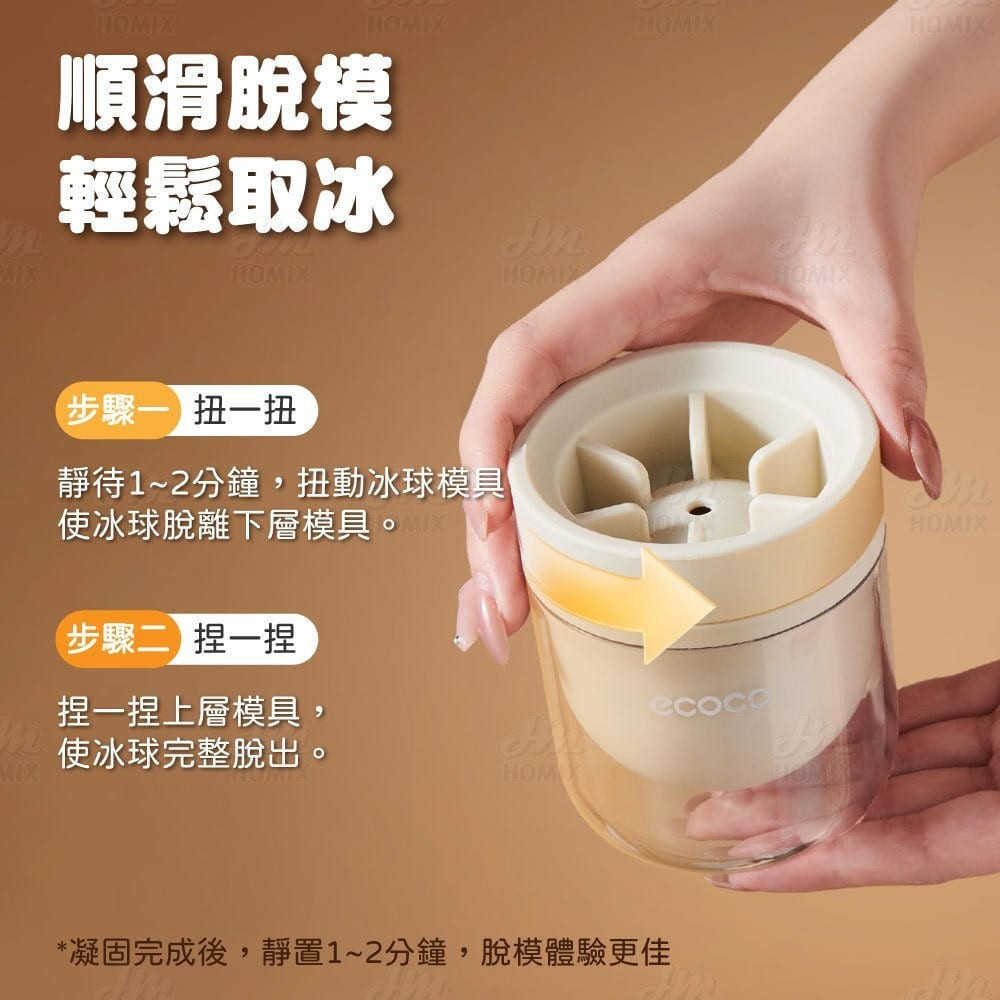 順滑脫模
輕鬆取冰

步驟一 扭一扭

靜待1~2分鐘，扭動冰球模具
使冰球脫離下層模具。

步驟二 捏一捏

捏一捏上層模具，
使冰球完整脫出。

ecoco

*凝固完成後，靜置1~2分鐘，脫模體驗更佳

HOMIX