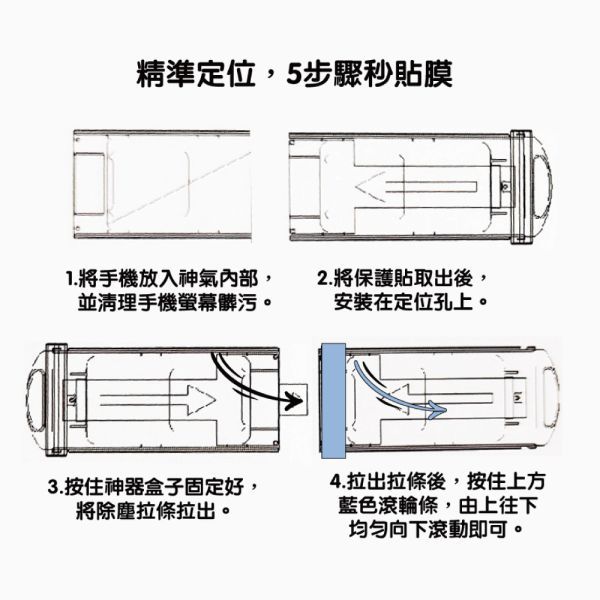 精準定位，5步驟秒貼膜

1.將手機放入神氣內部，並清理手機螢幕髒污。

2.將保護貼取出後，安裝在定位孔上。

3.按住神器盒子固定好，將除塵拉條拉出。

4.拉出拉條後，按住上方藍色滾輪條，由上往下均勻向下滾動即可。