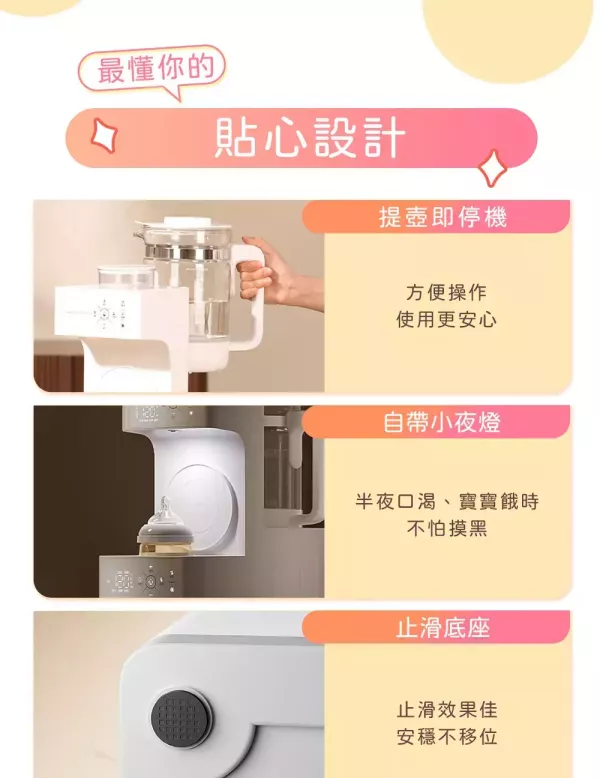 最懂你的

貼心設計

提壺即停機

方便操作
使用更安心

自帶小夜燈

半夜口渴、寶寶餓時
不怕摸黑

止滑底座

止滑效果佳
安穩不移位