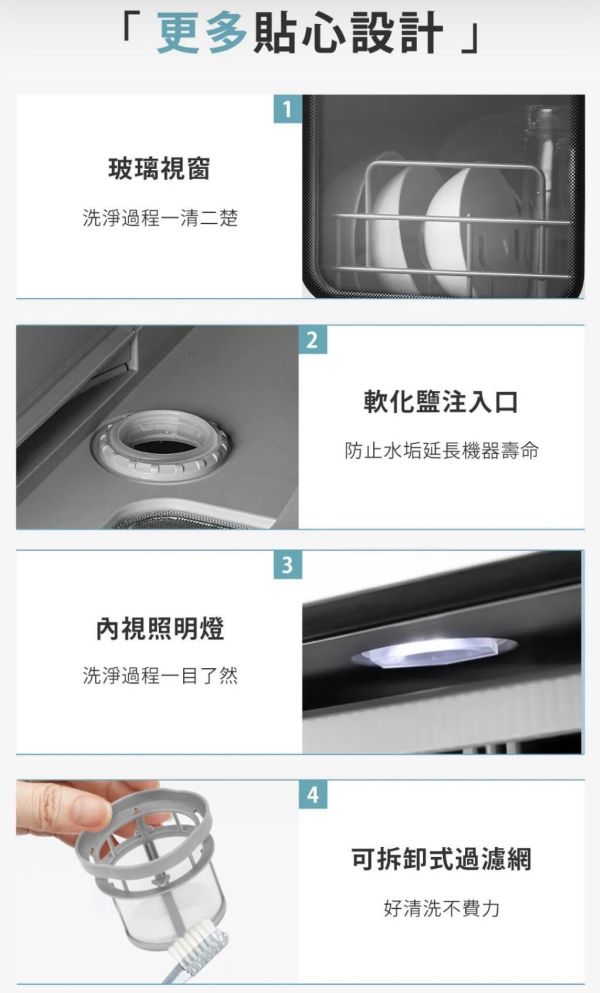 「 更多貼心設計 」

1

玻璃視窗

洗淨過程一清二楚

2

軟化鹽注入口

防止水垢延長機器壽命

3

內視照明燈

洗淨過程一目了然

4

可拆卸式過濾網

好清洗不費力