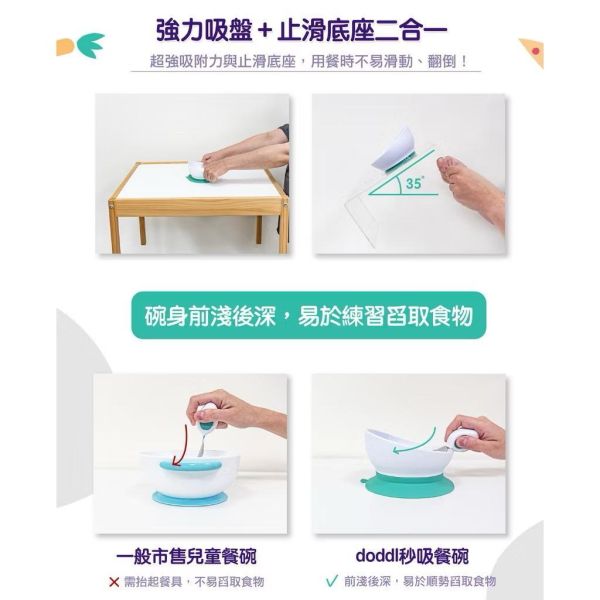 強力吸盤＋止滑底座二合一

超強吸附力與止滑底座，用餐時不易滑動、翻倒！

35°

碗身前淺後深，易於練習舀取食物

一般市售兒童餐碗

✕ 需抬起餐具，不易舀取食物

doddl秒吸餐碗

✓ 前淺後深，易於順勢舀取食物