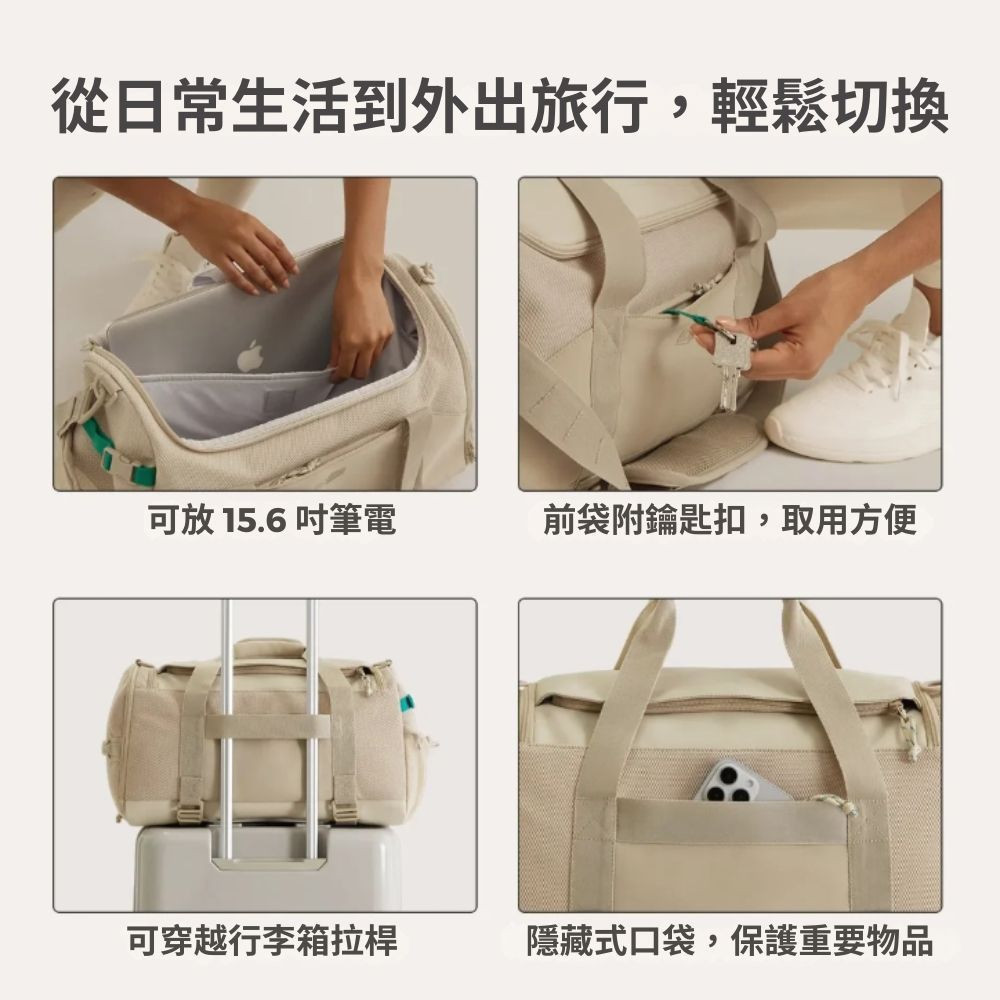 從日常生活到外出旅行，輕鬆切換

可放 15.6 吋筆電

前袋附鑰匙扣，取用方便

可穿越行李箱拉桿

隱藏式口袋，保護重要物品