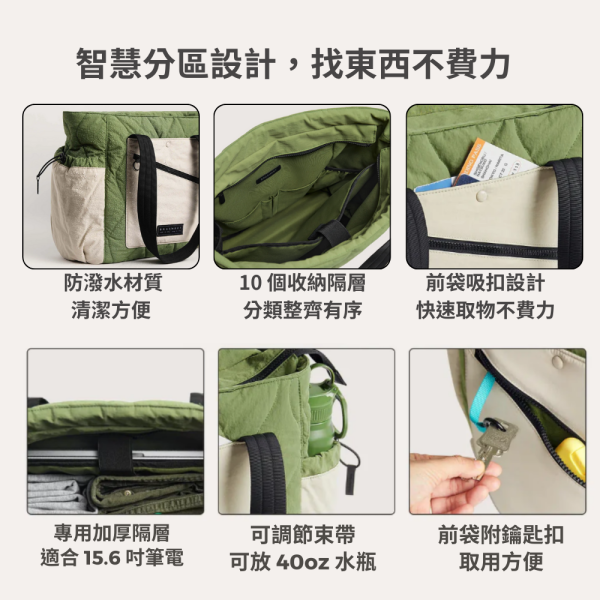 智慧分區設計，找東西不費力

防潑水材質
清潔方便

10 個收納隔層
分類整齊有序

前袋吸扣設計
快速取物不費力

專用加厚隔層
適合 15.6 吋筆電

可調節束帶
可放 40oz 水瓶

前袋附鑰匙扣
取用方便