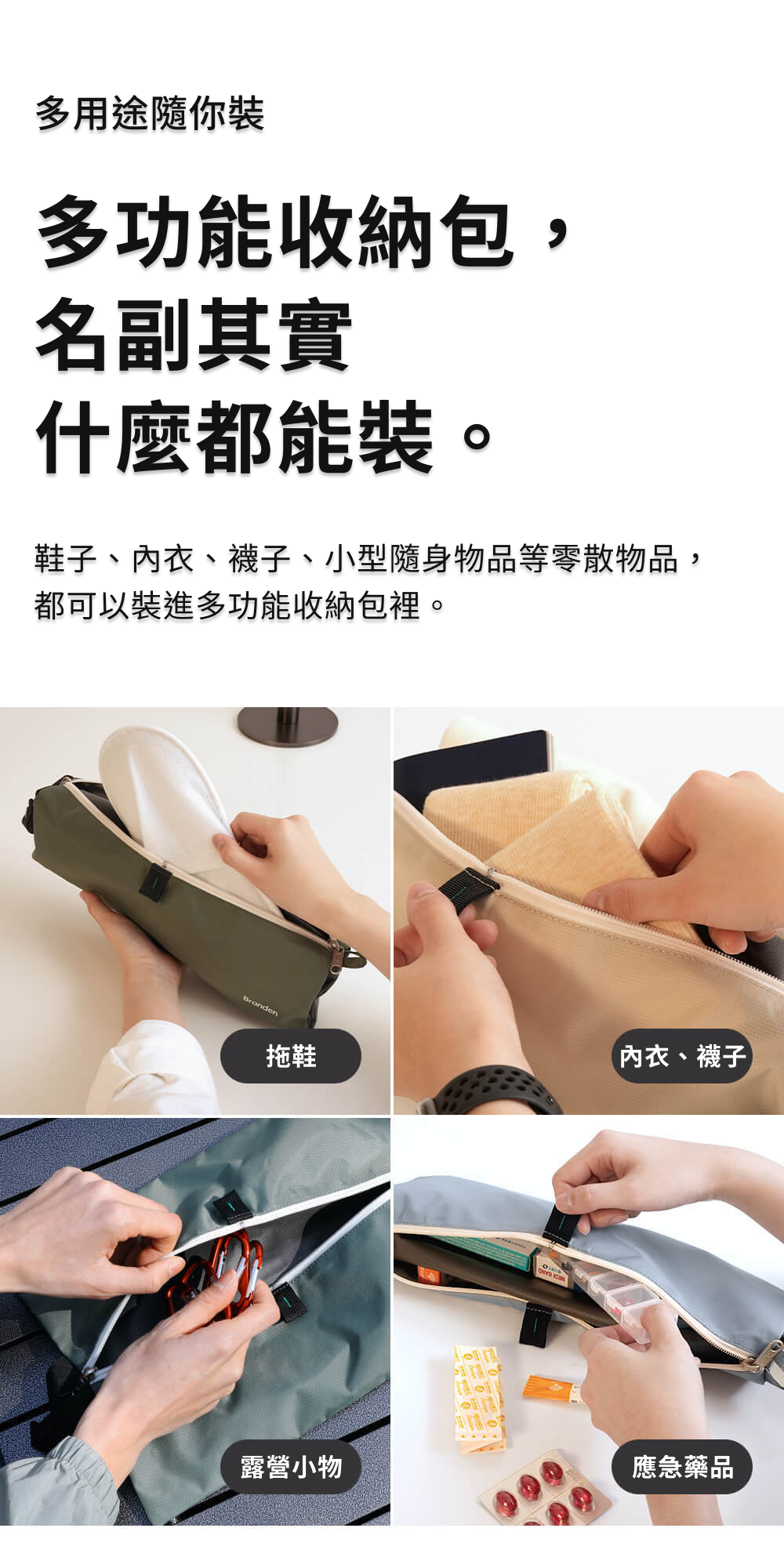 多用途隨你裝

多功能收納包，
名副其實
什麼都能裝。

鞋子、內衣、襪子、小型隨身物品等零散物品，
都可以裝進多功能收納包裡。

Branden

拖鞋

內衣、襪子

露營小物

MEDI BAND

應急藥品