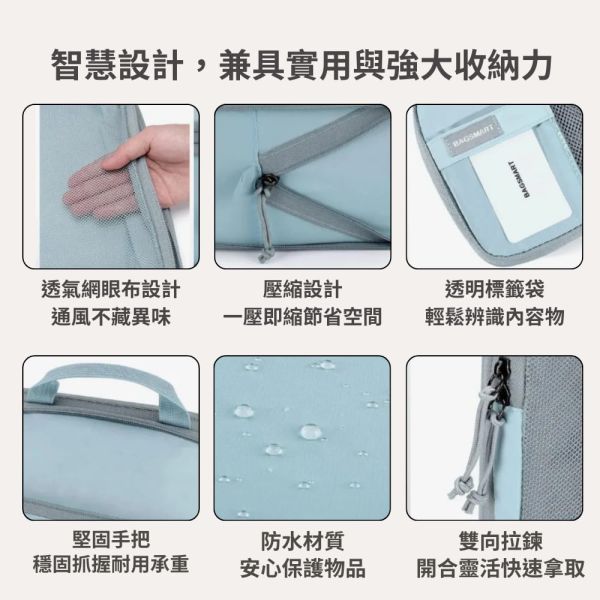 智慧設計，兼具實用與強大收納力

BAGSMART

BAGSMART

透氣網眼布設計
通風不藏異味

壓縮設計
一壓即縮節省空間

透明標籤袋
輕鬆辨識內容物

堅固手把
穩固抓握耐用承重

防水材質
安心保護物品

雙向拉鍊
開合靈活快速拿取