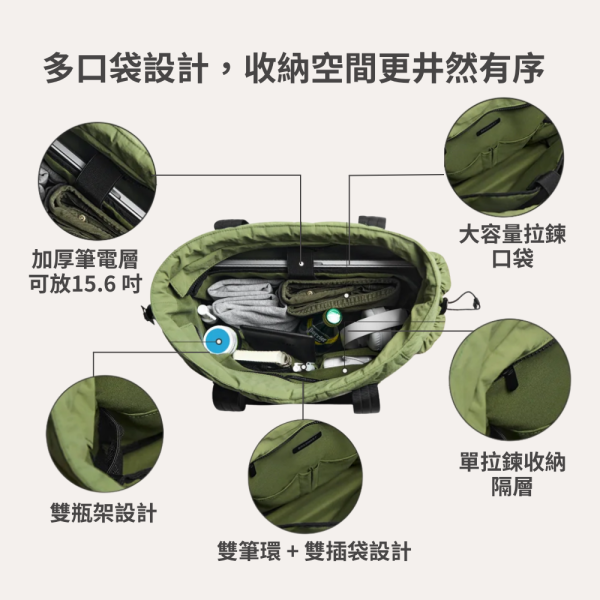 多口袋設計，收納空間更井然有序

加厚筆電層
可放15.6 吋

大容量拉鍊
口袋

單拉鍊收納
隔層

雙瓶架設計

雙筆環 + 雙插袋設計