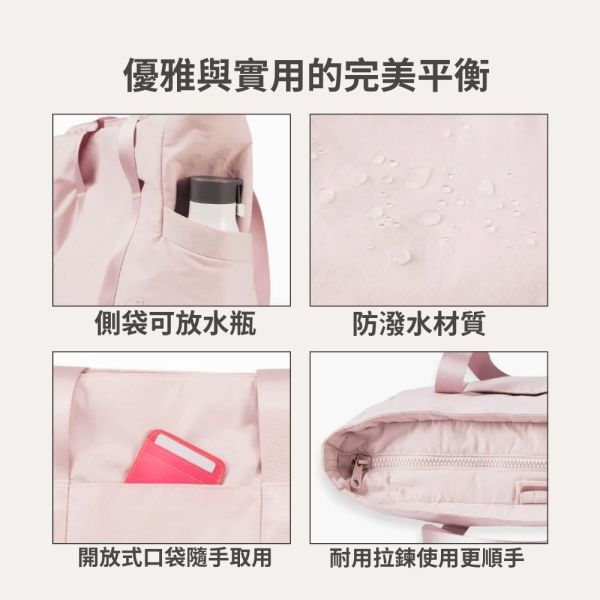 優雅與實用的完美平衡

側袋可放水瓶

防潑水材質

開放式口袋隨手取用

耐用拉鍊使用更順手