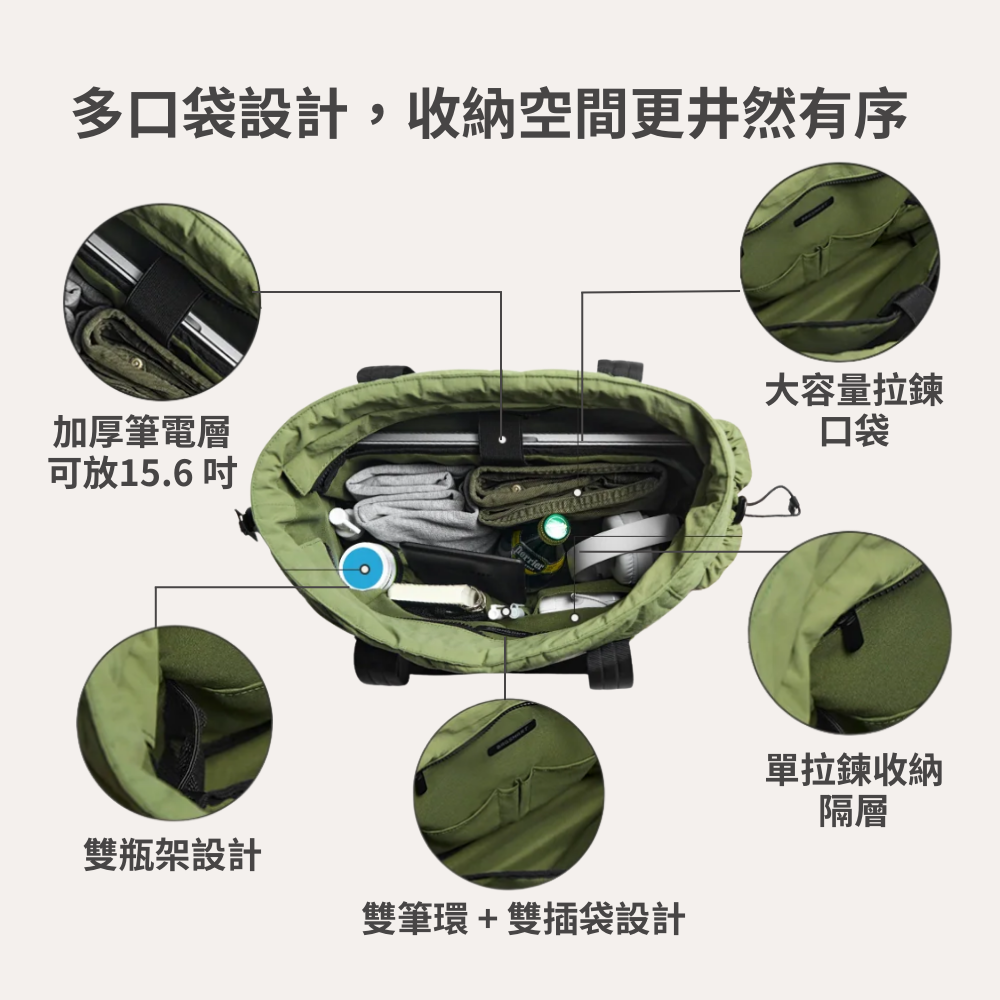 多口袋設計，收納空間更井然有序

加厚筆電層
可放15.6 吋

大容量拉鍊
口袋

單拉鍊收納
隔層

雙瓶架設計

雙筆環 + 雙插袋設計