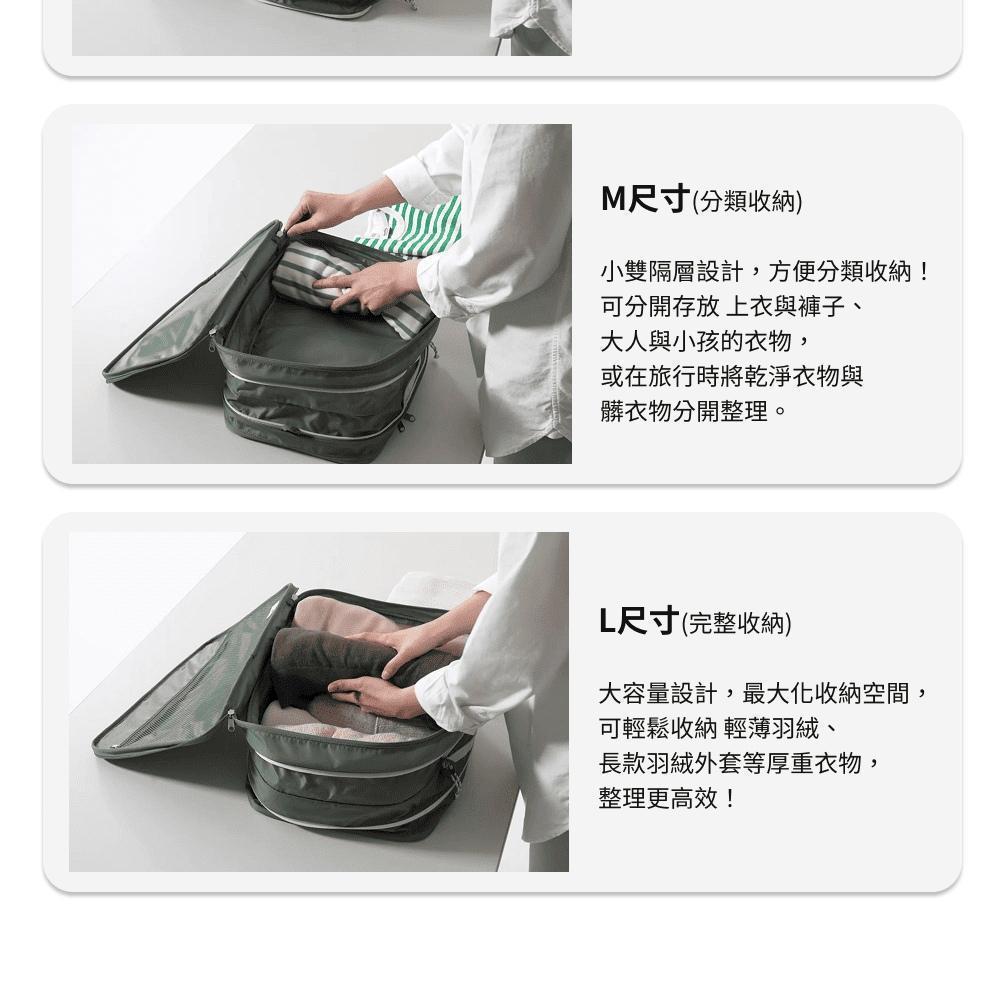 M尺寸(分類收納)

小雙隔層設計，方便分類收納！
可分開存放 上衣與褲子、
大人與小孩的衣物，
或在旅行時將乾淨衣物與
髒衣物分開整理。

L尺寸(完整收納)

大容量設計，最大化收納空間，
可輕鬆收納 輕薄羽絨、
長款羽絨外套等厚重衣物，
整理更高效！