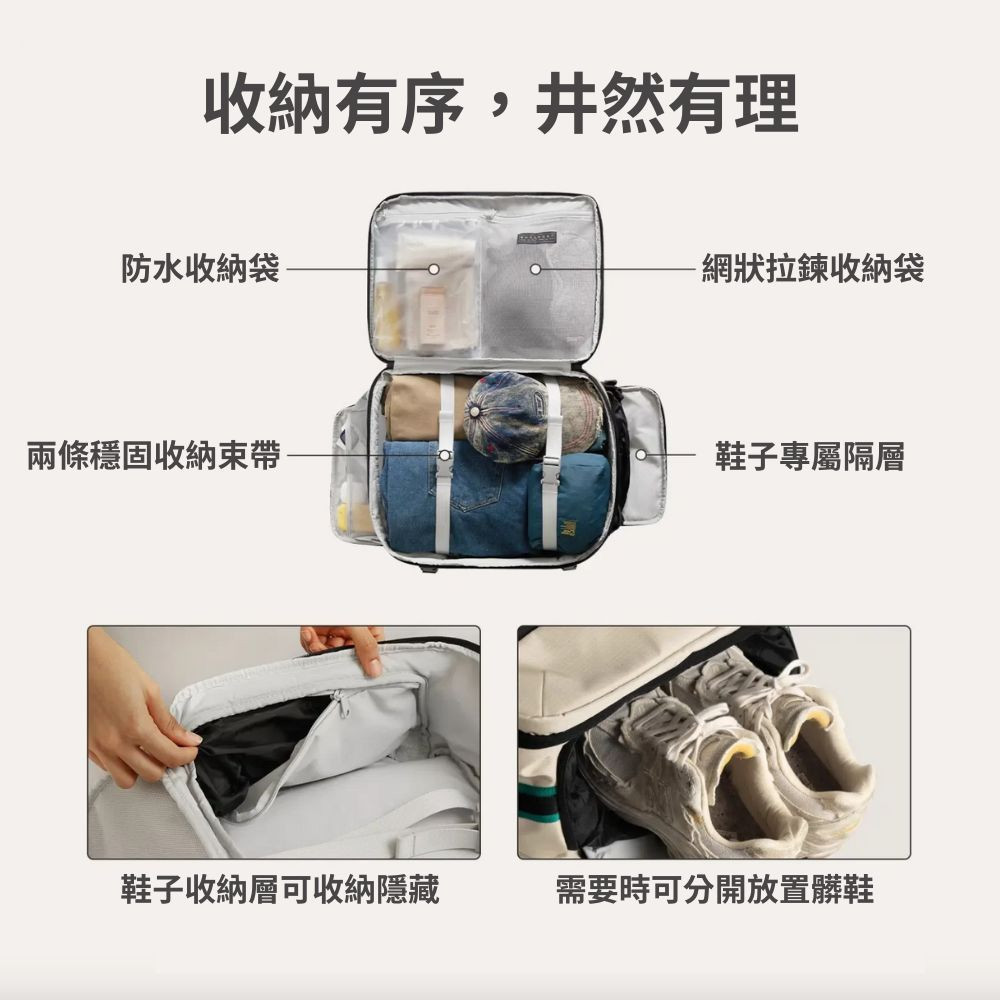 收納有序，井然有理

防水收納袋

網狀拉鍊收納袋

兩條穩固收納束帶

鞋子專屬隔層

鞋子收納層可收納隱藏

需要時可分開放置髒鞋