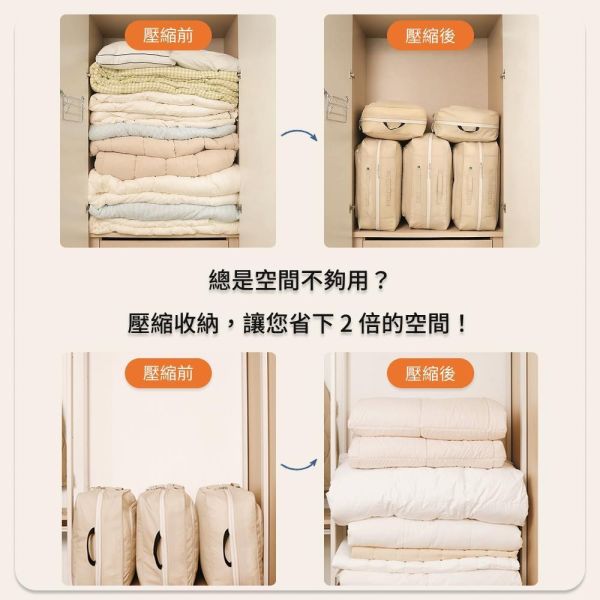 壓縮前

壓縮後

總是空間不夠用？

壓縮收納，讓您省下 2 倍的空間！

壓縮前

壓縮後