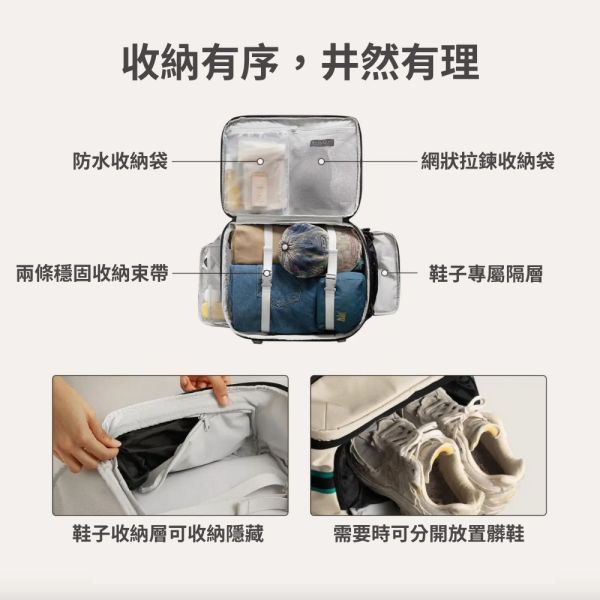 收納有序，井然有理

防水收納袋

網狀拉鍊收納袋

兩條穩固收納束帶

鞋子專屬隔層

鞋子收納層可收納隱藏

需要時可分開放置髒鞋