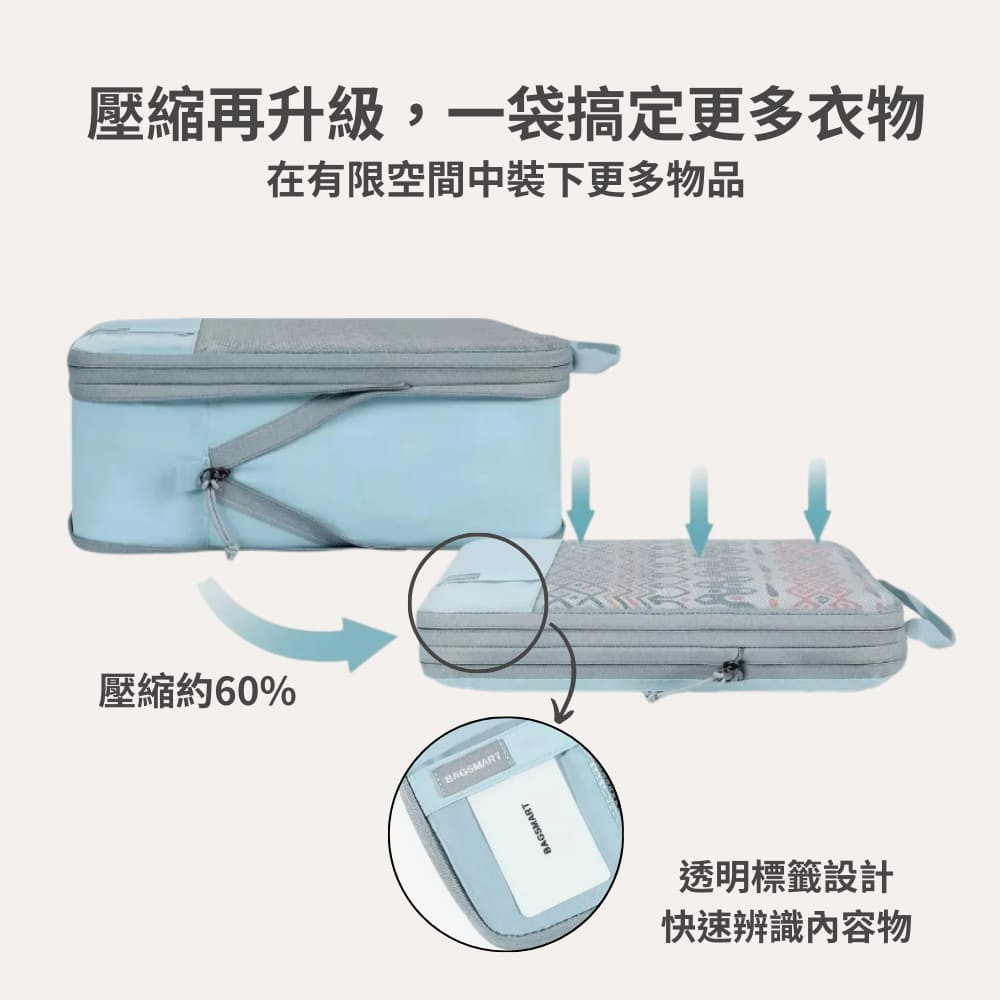 壓縮再升級，一袋搞定更多衣物
在有限空間中裝下更多物品

壓縮約60%

BAGSMART

BAGSMART

透明標籤設計
快速辨識內容物