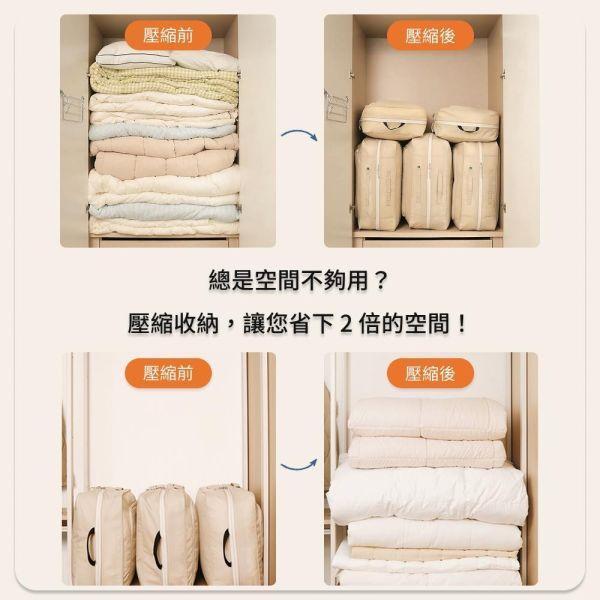 壓縮前

壓縮後

總是空間不夠用？

壓縮收納，讓您省下 2 倍的空間！

壓縮前

壓縮後