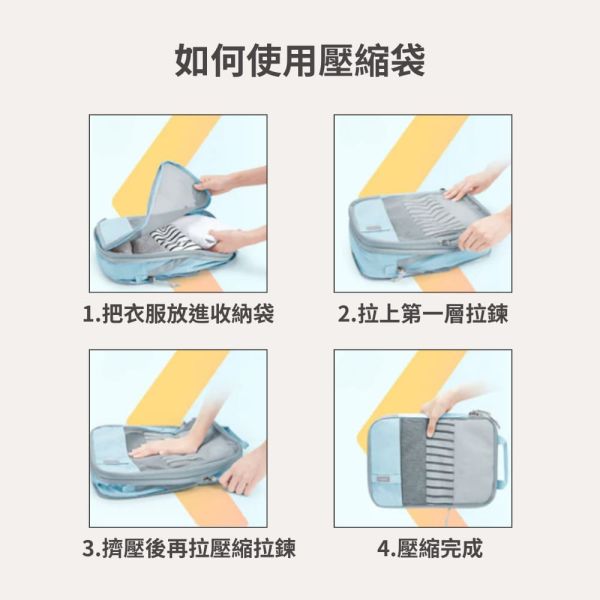 如何使用壓縮袋

1.把衣服放進收納袋

2.拉上第一層拉鍊

3.擠壓後再拉壓縮拉鍊

4.壓縮完成