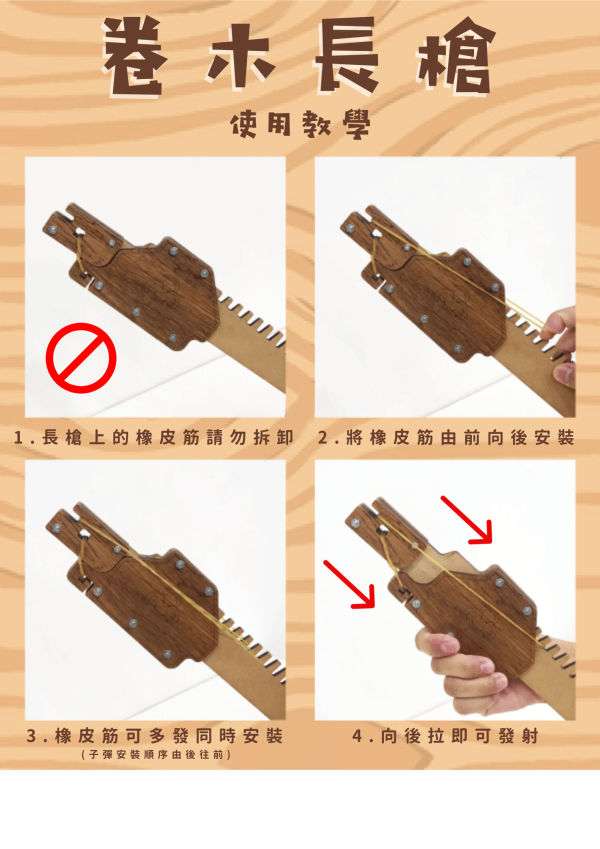 卷木長槍

使用教學

1.長槍上的橡皮筋請勿拆卸

2.將橡皮筋由前向後安裝

3.橡皮筋可多發同時安裝
(子彈安裝順序由後往前)

4.向後拉即可發射