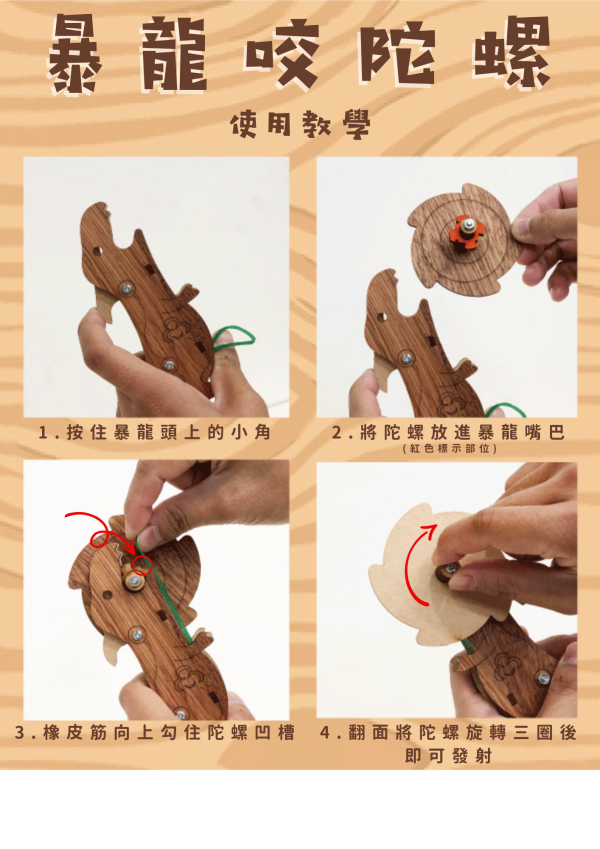 暴龍咬陀螺

使用教學

1.按住暴龍頭上的小角

2.將陀螺放進暴龍嘴巴
(紅色標示部位)

3.橡皮筋向上勾住陀螺凹槽

4.翻面將陀螺旋轉三圈後即可發射