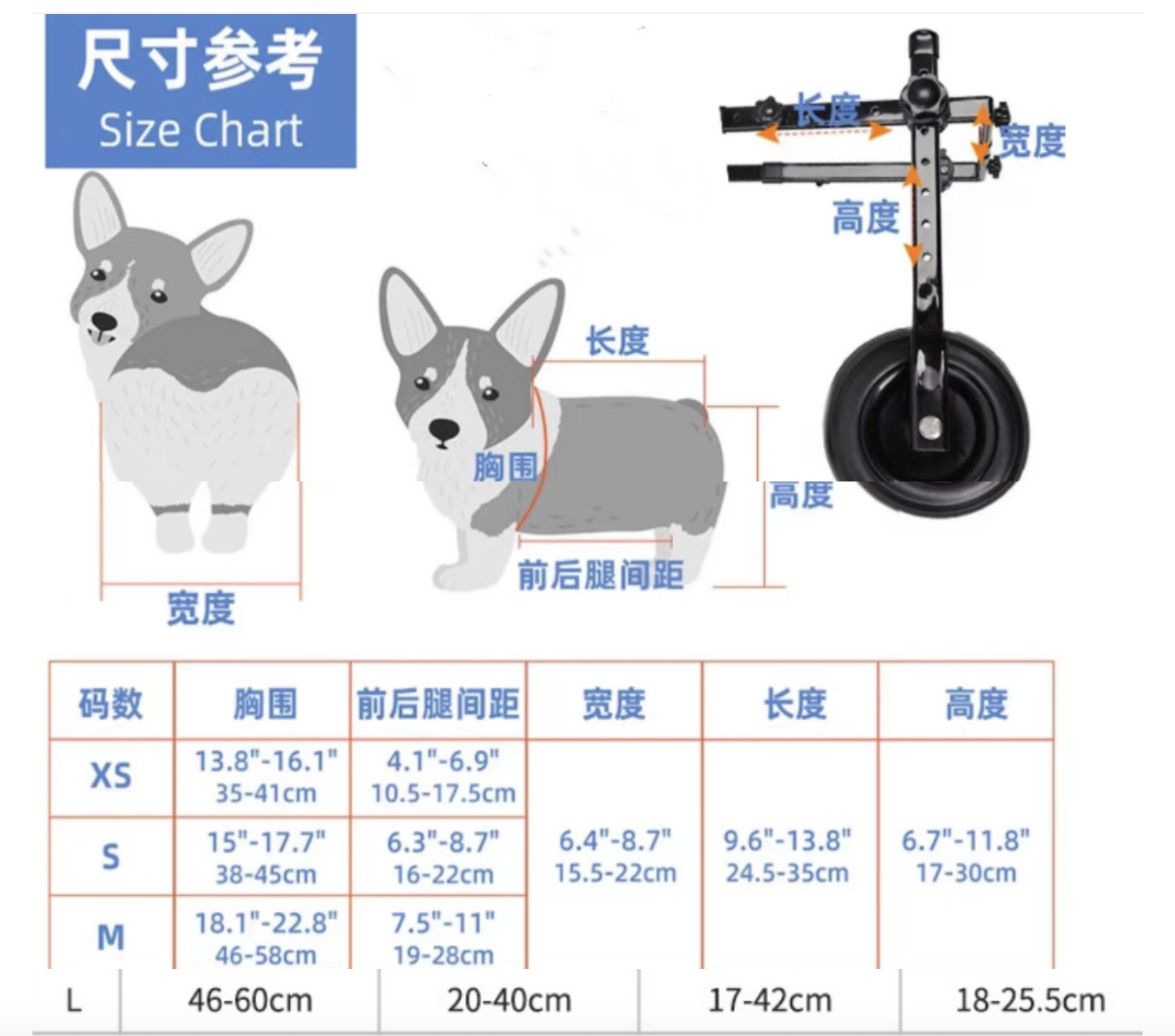 尺寸参考
Size Chart

长度
宽度
高度

长度
胸围
高度
前后腿间距
宽度

| 码数 | 胸围 | 前后腿间距 | 宽度 | 长度 | 高度 |
|---|---|---|---|---|---|
| XS | 13.8"-16.1" 35-41cm | 4.1"-6.9" 10.5-17.5cm | 6.4"-8.7" 15.5-22cm | 9.6"-13.8" 24.5-35cm | 6.7"-11.8" 17-30cm |
| S | 15"-17.7" 38-45cm | 6.3"-8.7" 16-22cm | | | |
| M | 18.1"-22.8" 46-58cm | 7.5"-11" 19-28cm | | | |

| L | 46-60cm | 20-40cm | 17-42cm | 18-25.5cm |
|---|---|---|---|---|